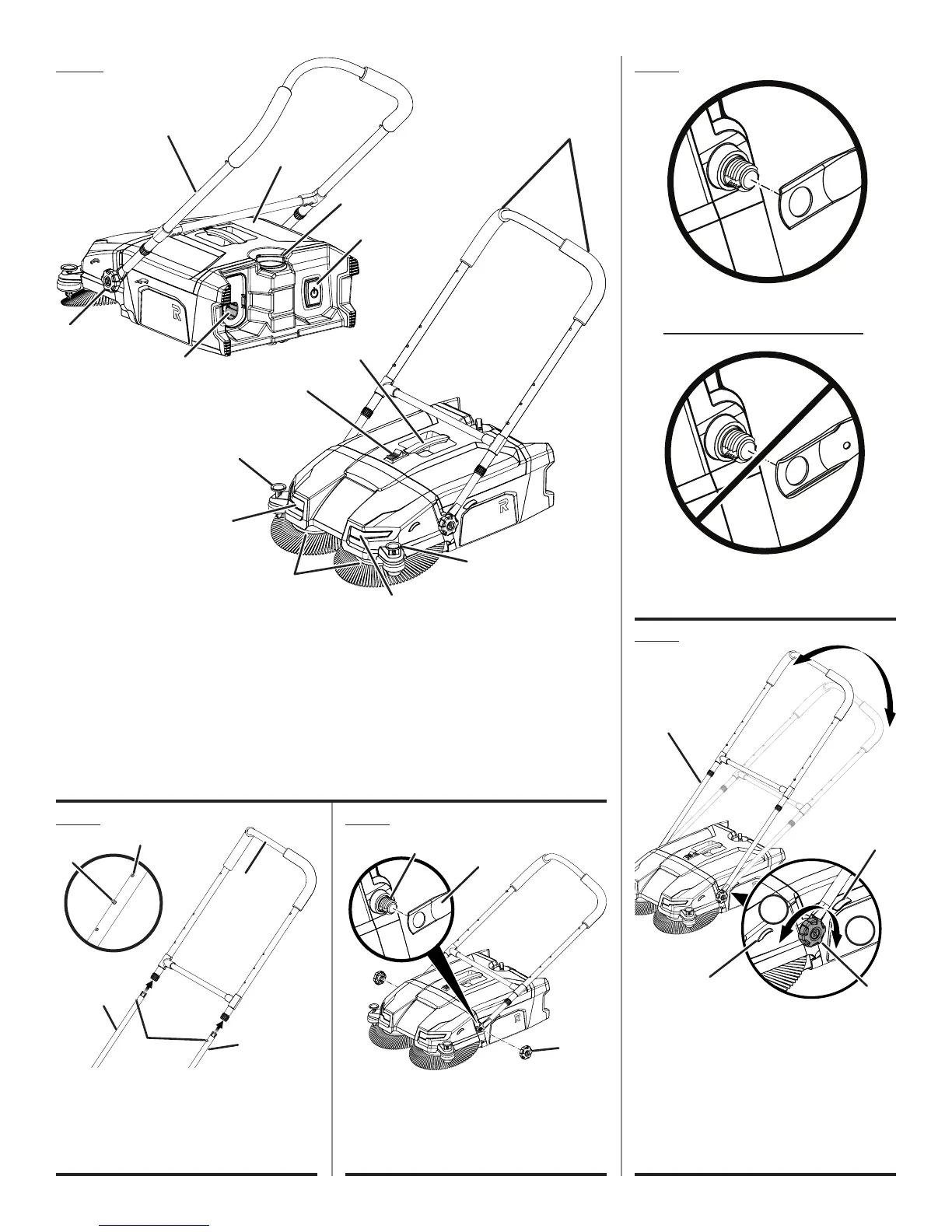 R

R

R