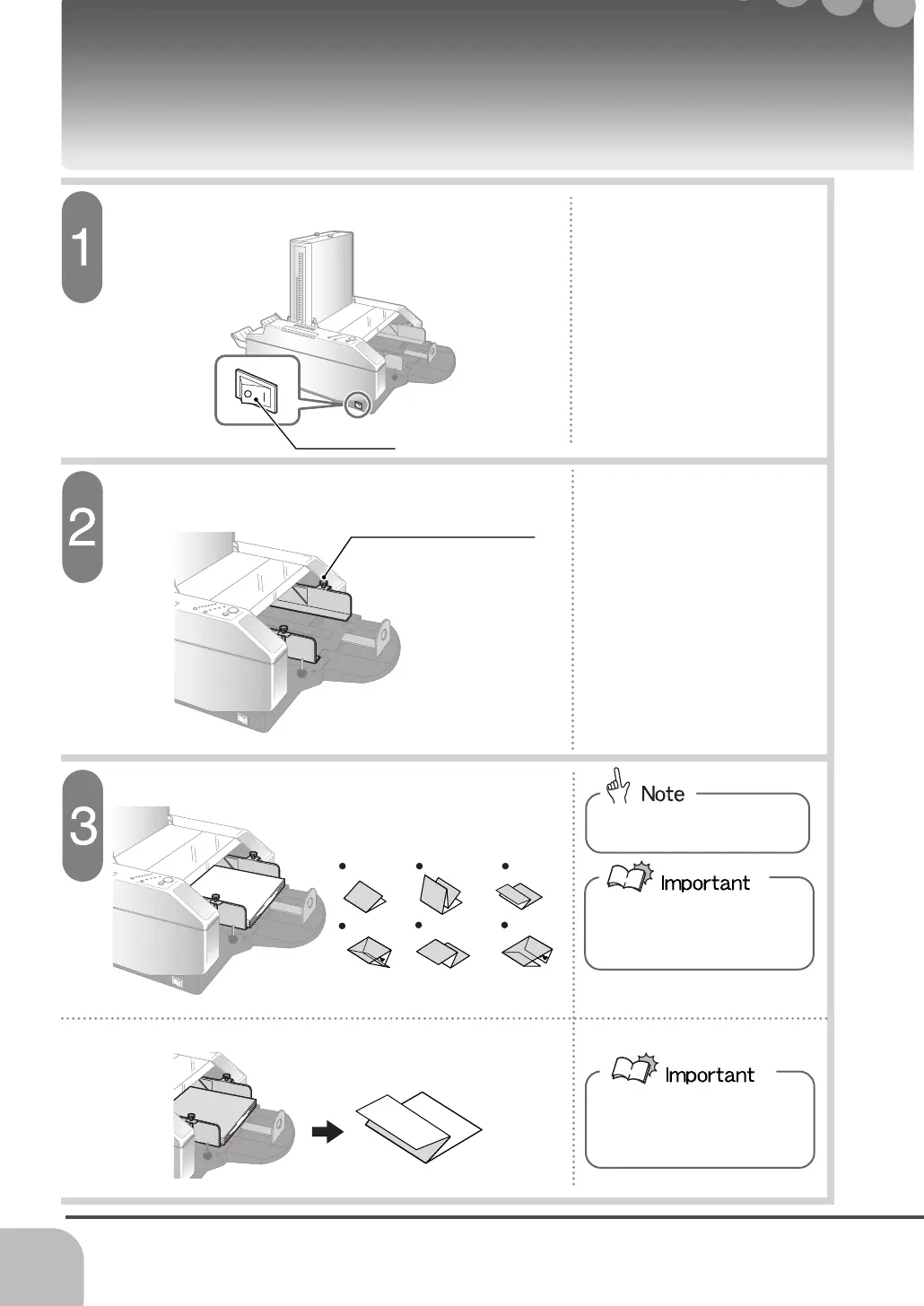 1

2

3

Note

Important

Important