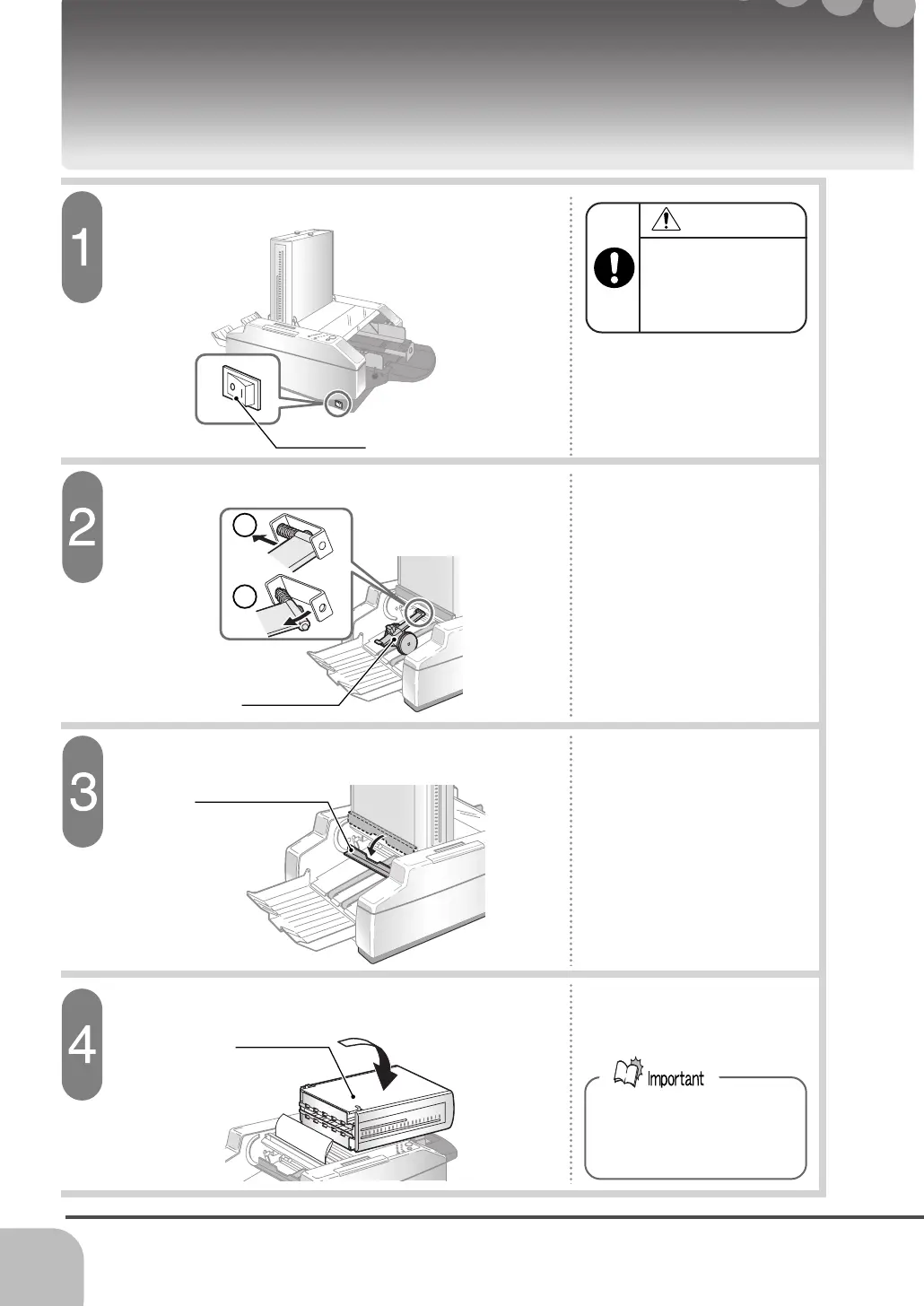 1

2

3

4

Important