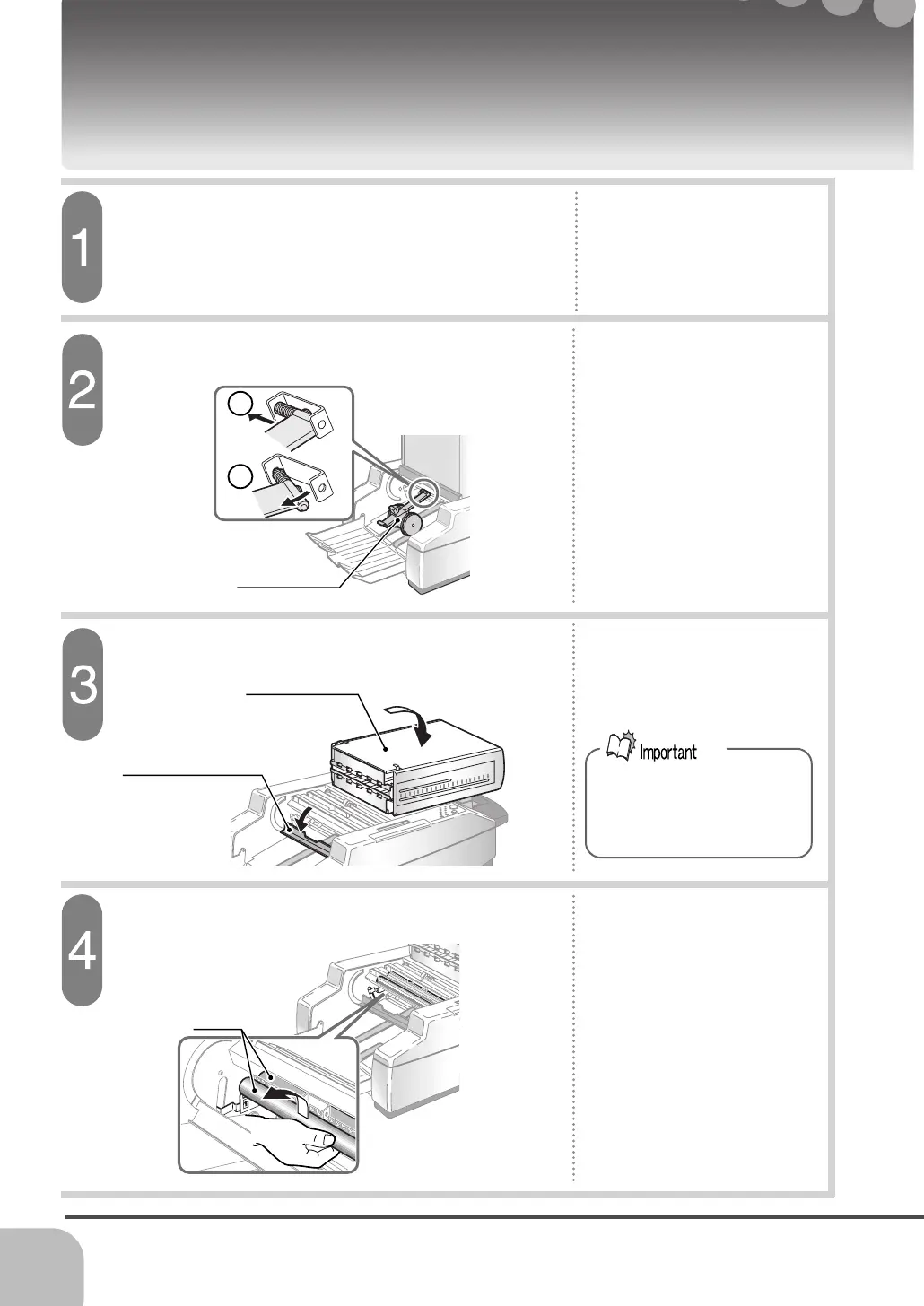 1

2

3

Important

4