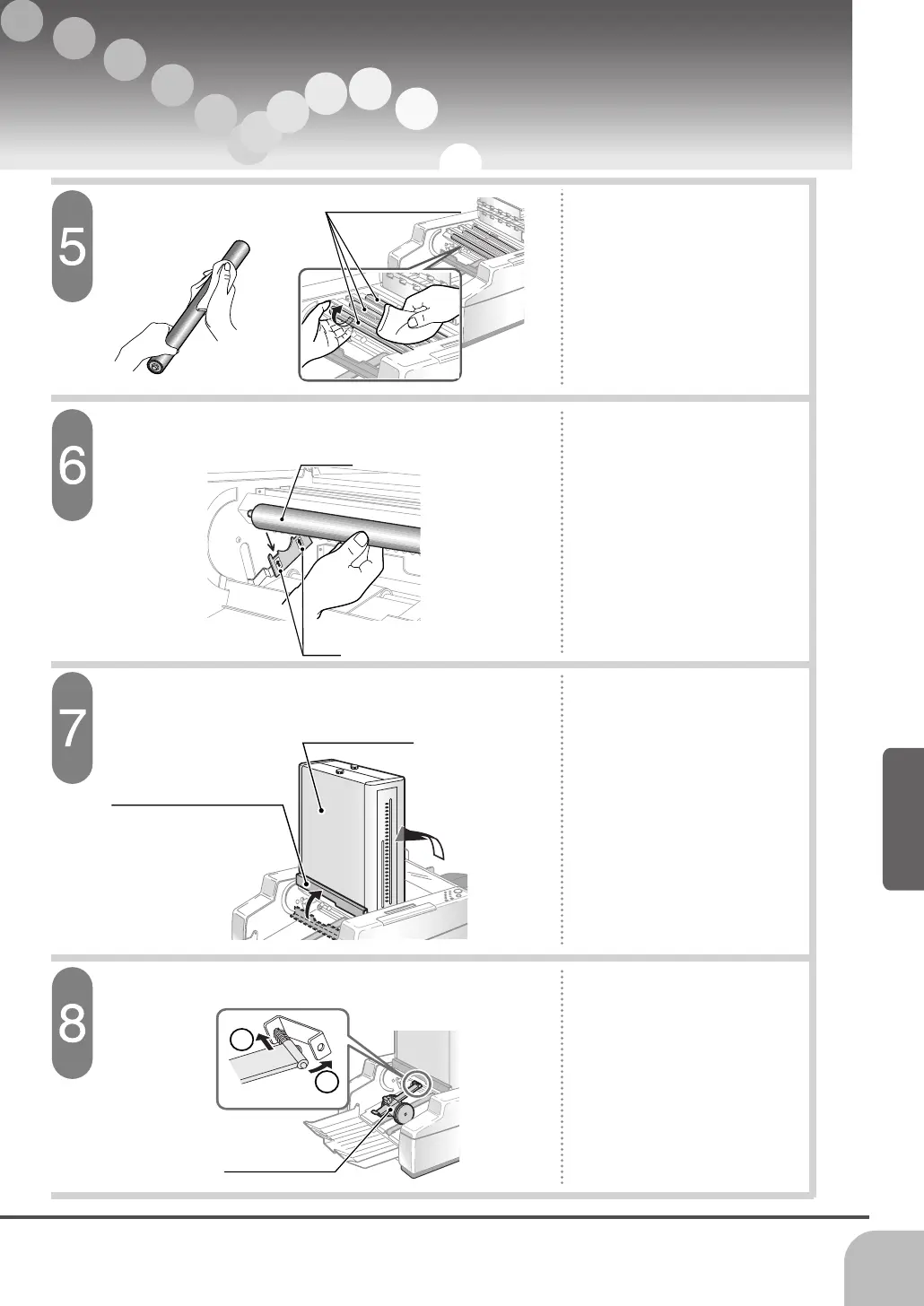 5

6

7

8