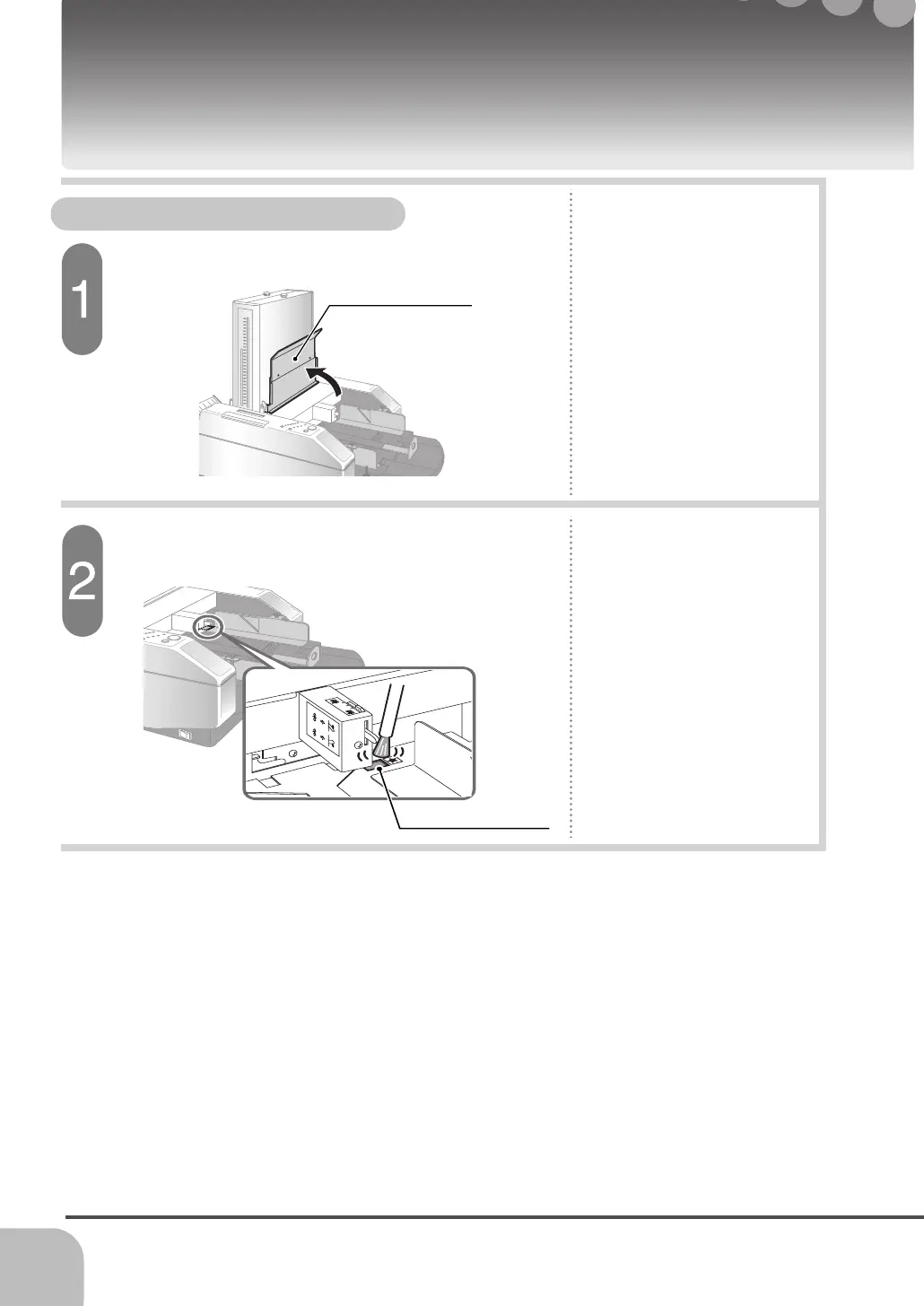 1

2