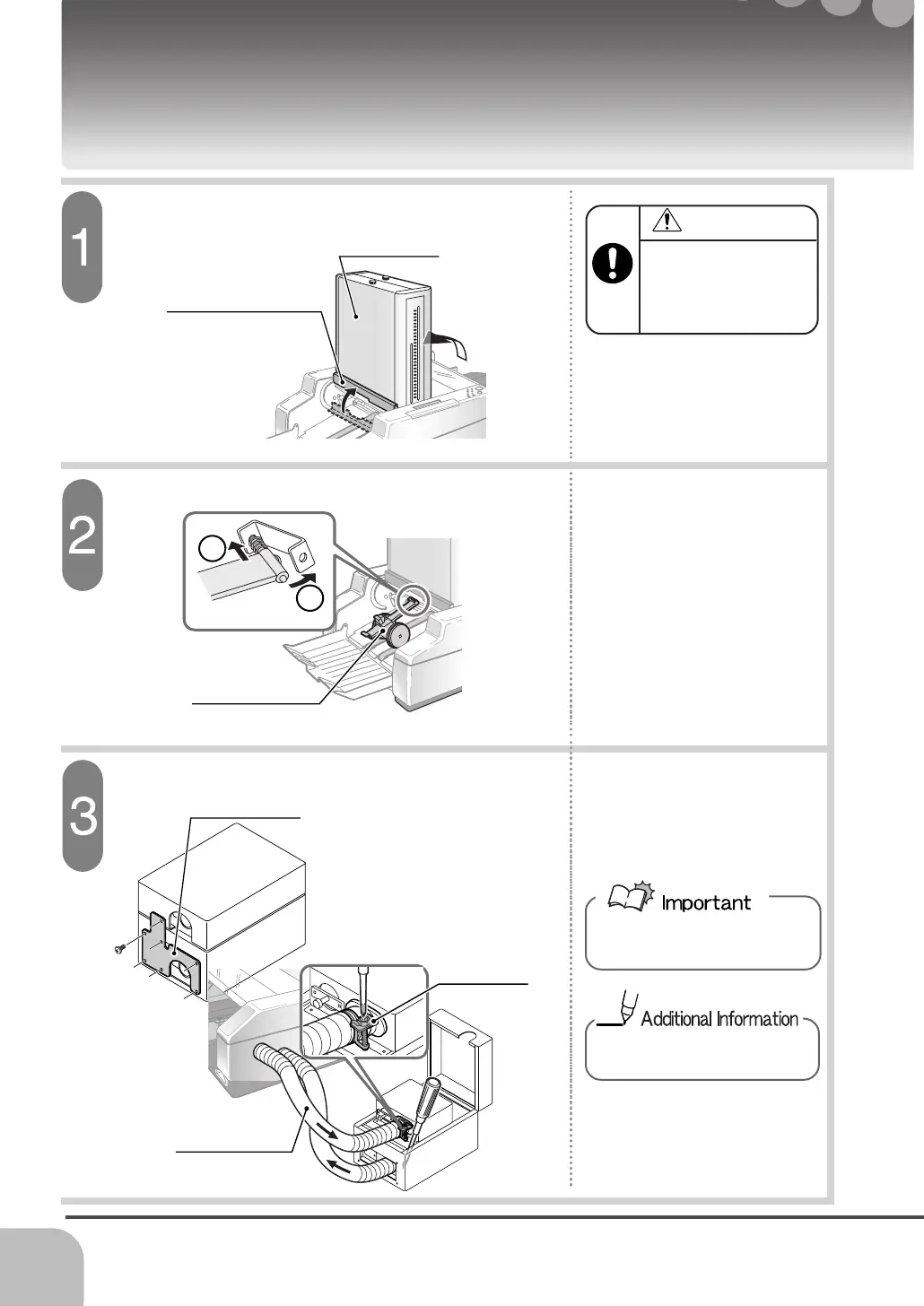 1

2

3

Important

Additional Information