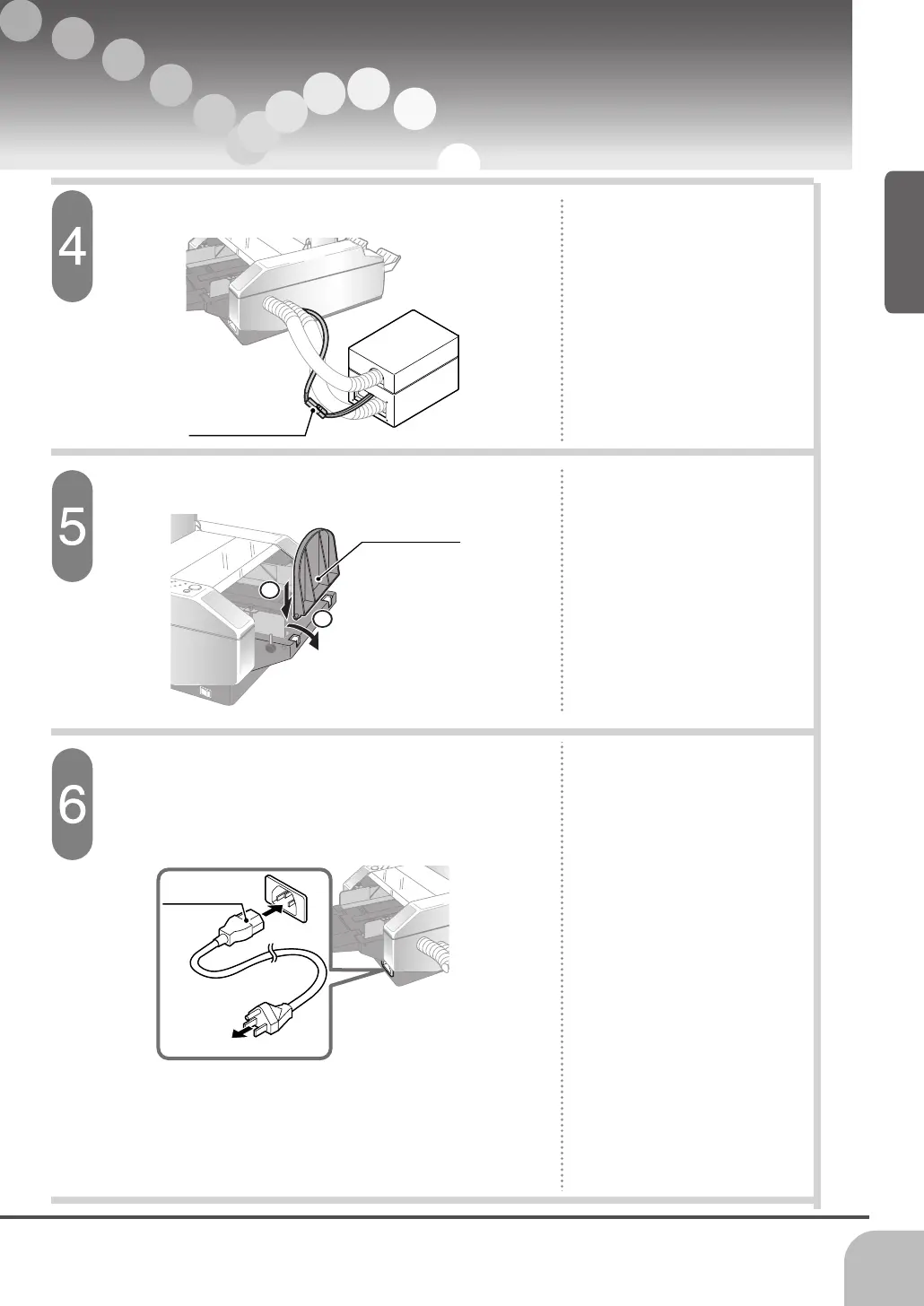 4

5

6