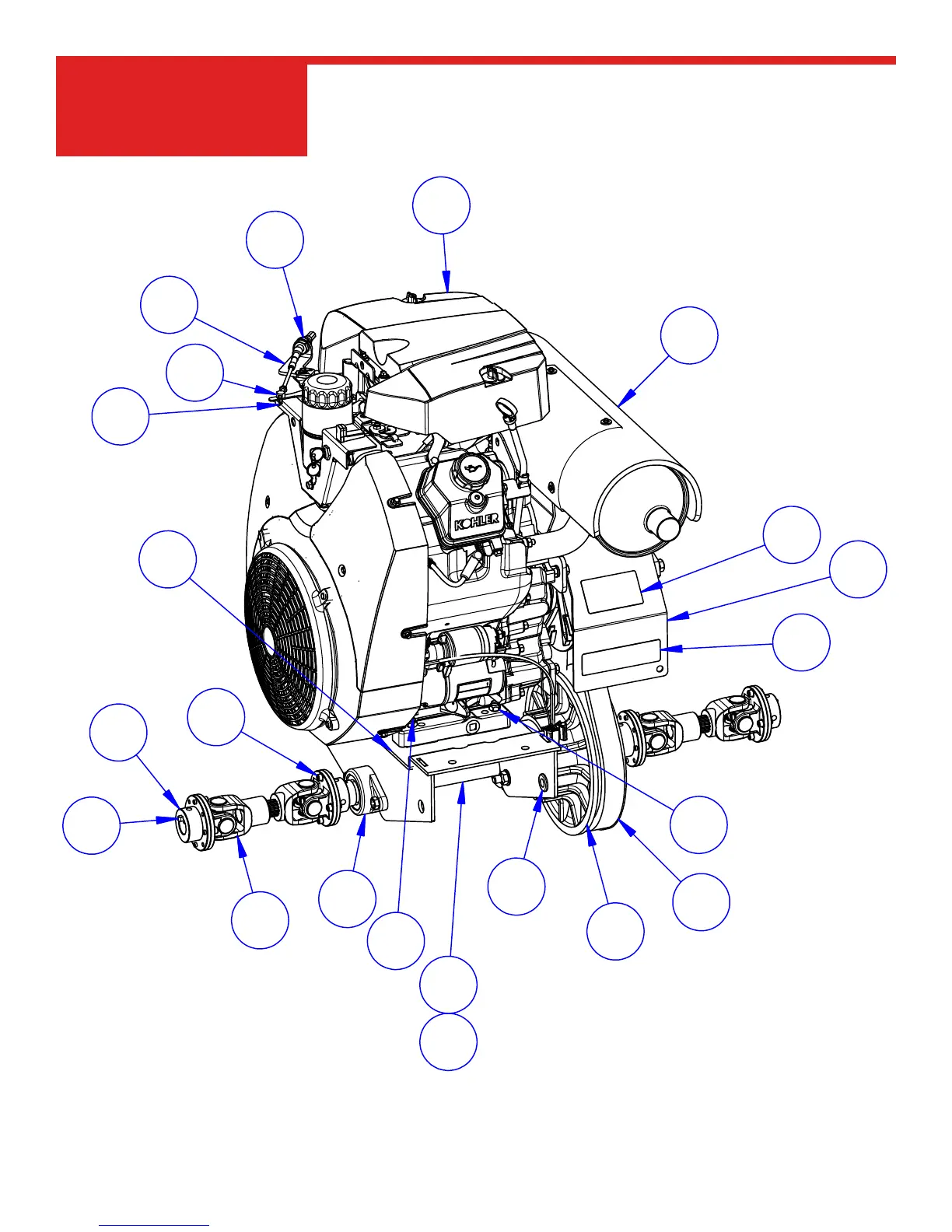 KOHLER