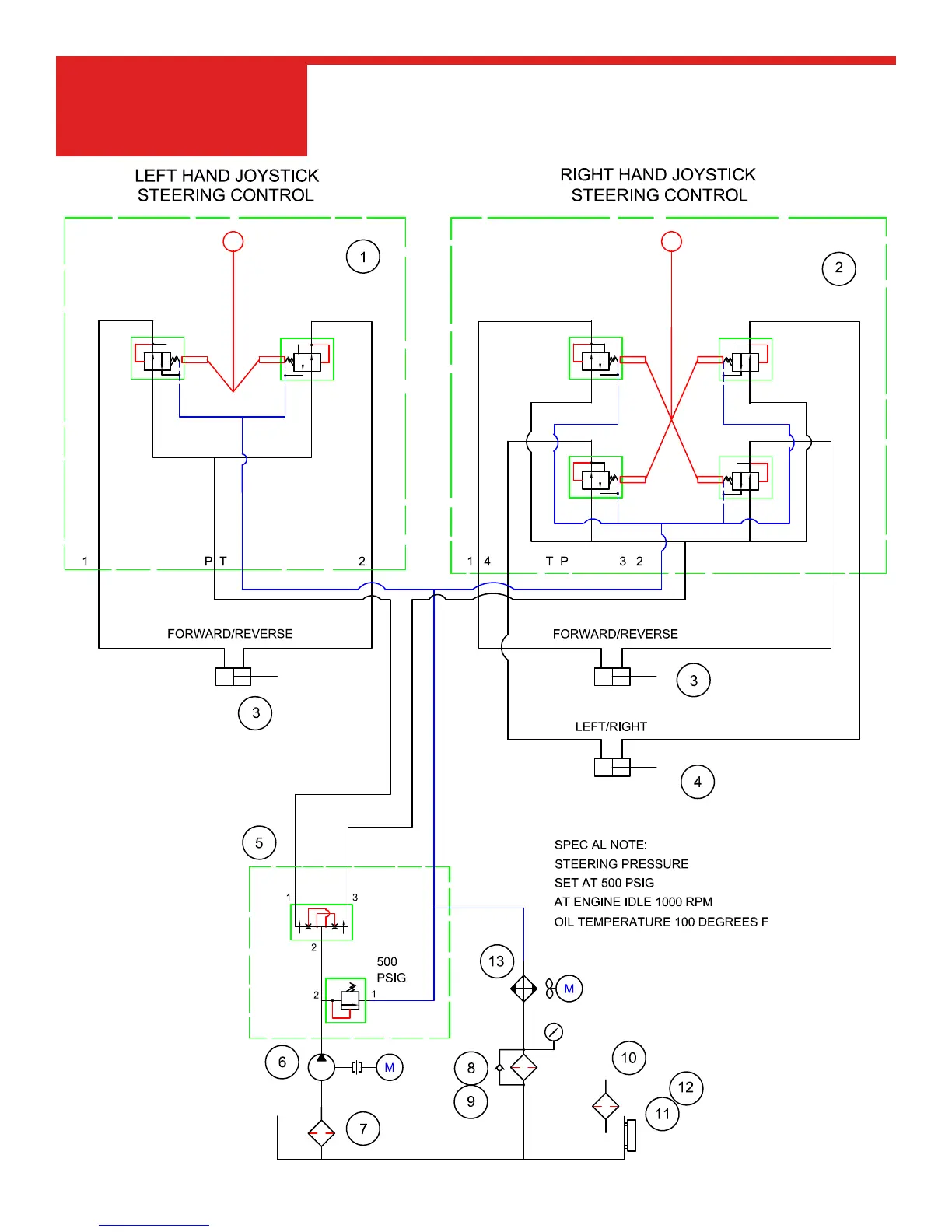 LEFT HAND JOYSTICK
STEERING CONTROL

RIGHT HAND JOYSTICK
STEERING CONTROL

1

2

1 P T 2

1 4 T P 3 2

FORWARD/REVERSE

FORWARD/REVERSE

3

3

LEFT/RIGHT

4

5

SPECIAL NOTE:
STEERING PRESSURE
SET AT 500 PSIG
AT ENGINE IDLE 1000 RPM
OIL TEMPERATURE 100 DEGREES F

1 3

2

500
PSIG

2 1

13

M

6

M

8

9

10

12

11

7