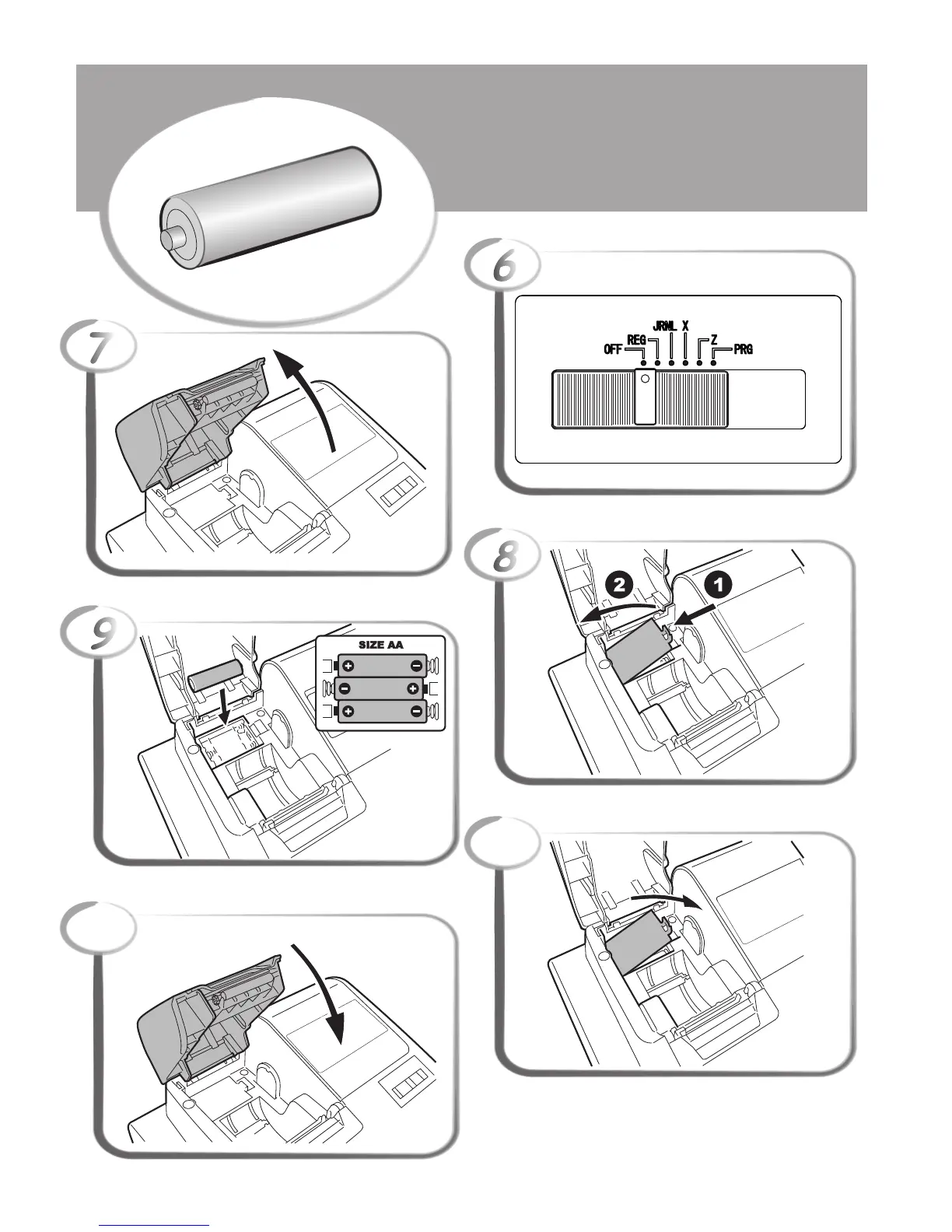 6

OFF REG JRNL X Z PRG

7

8

2 1

9

SIZE AA