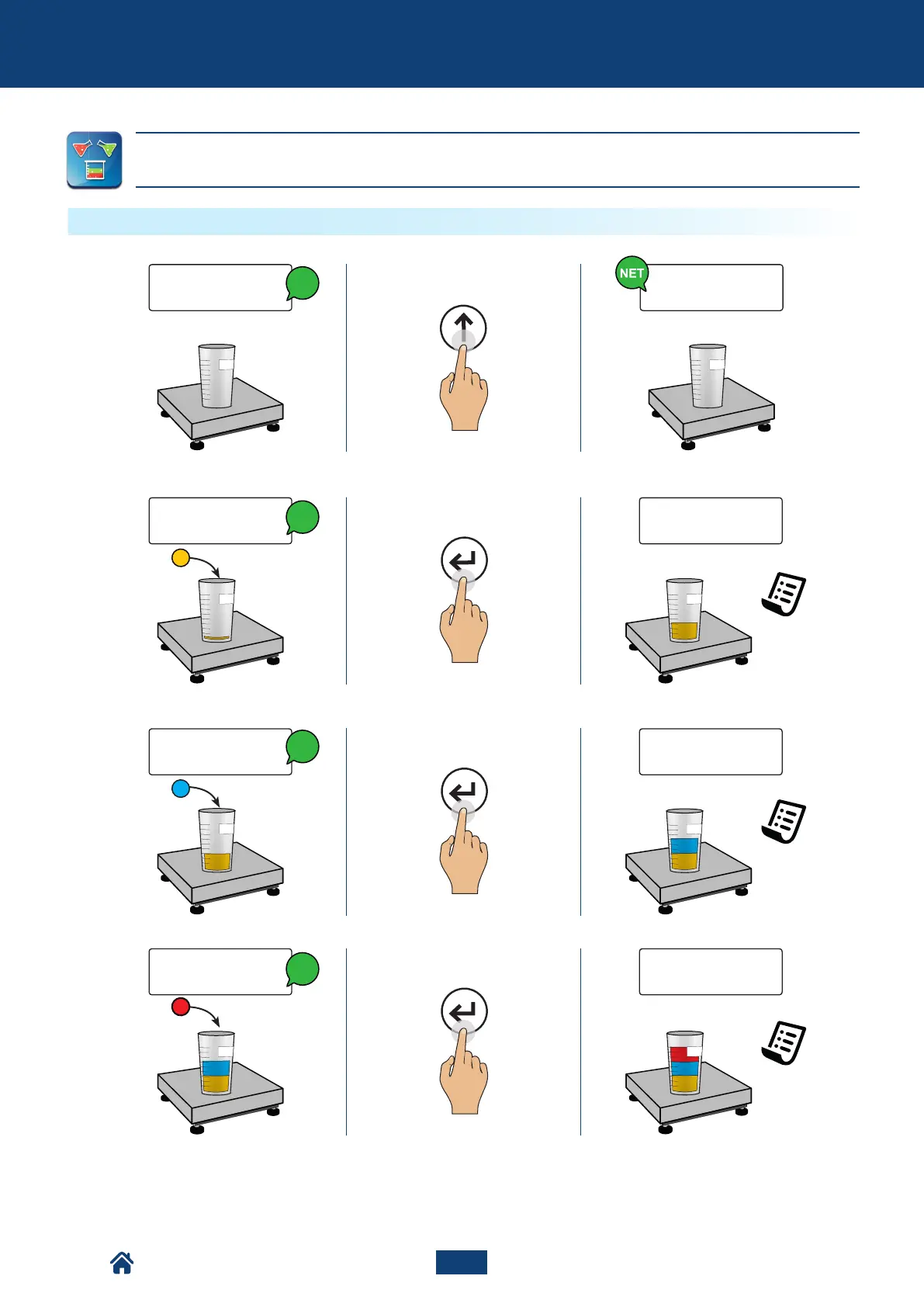 NET