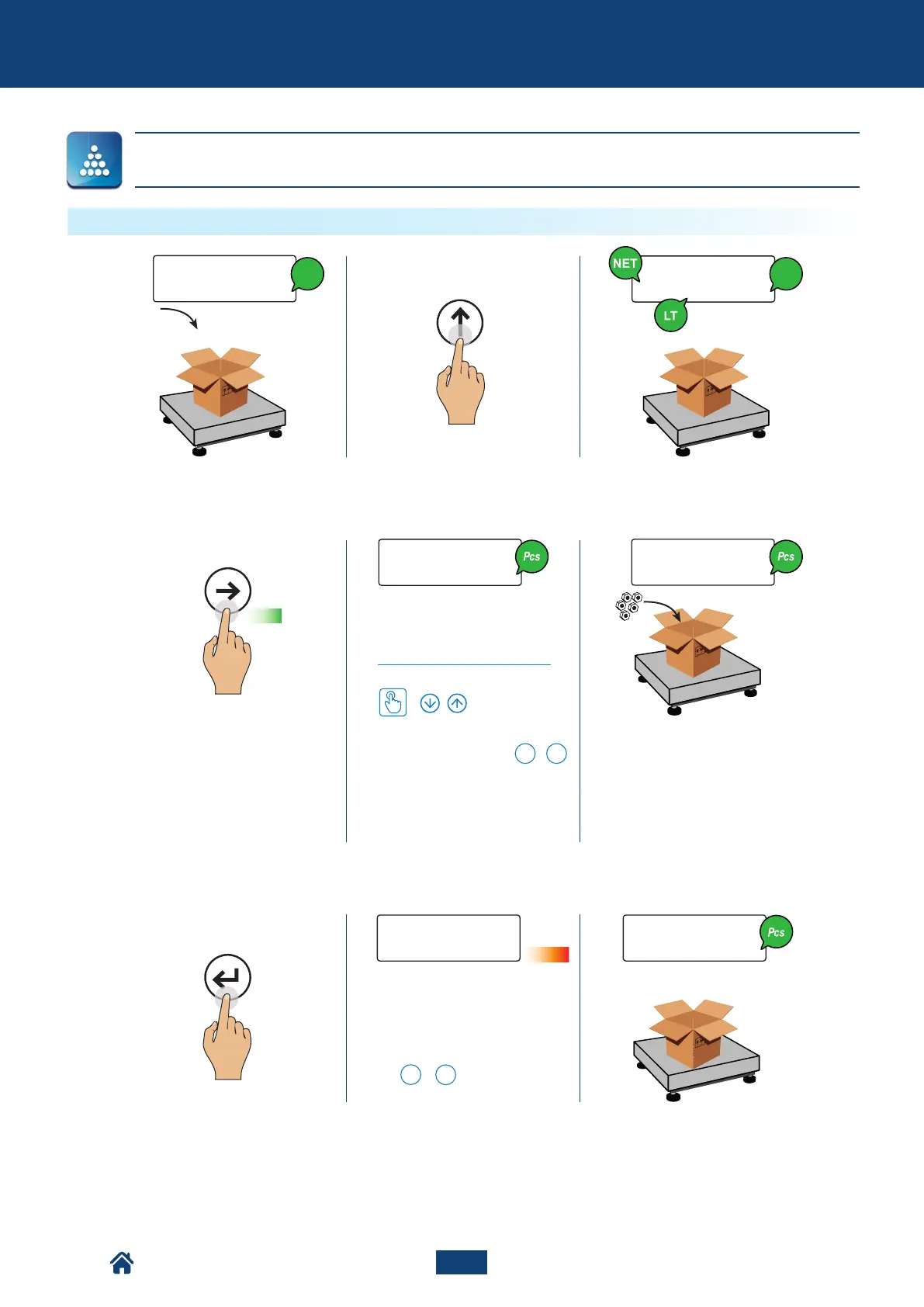 NET

LT

Pcs

Pcs

Pcs