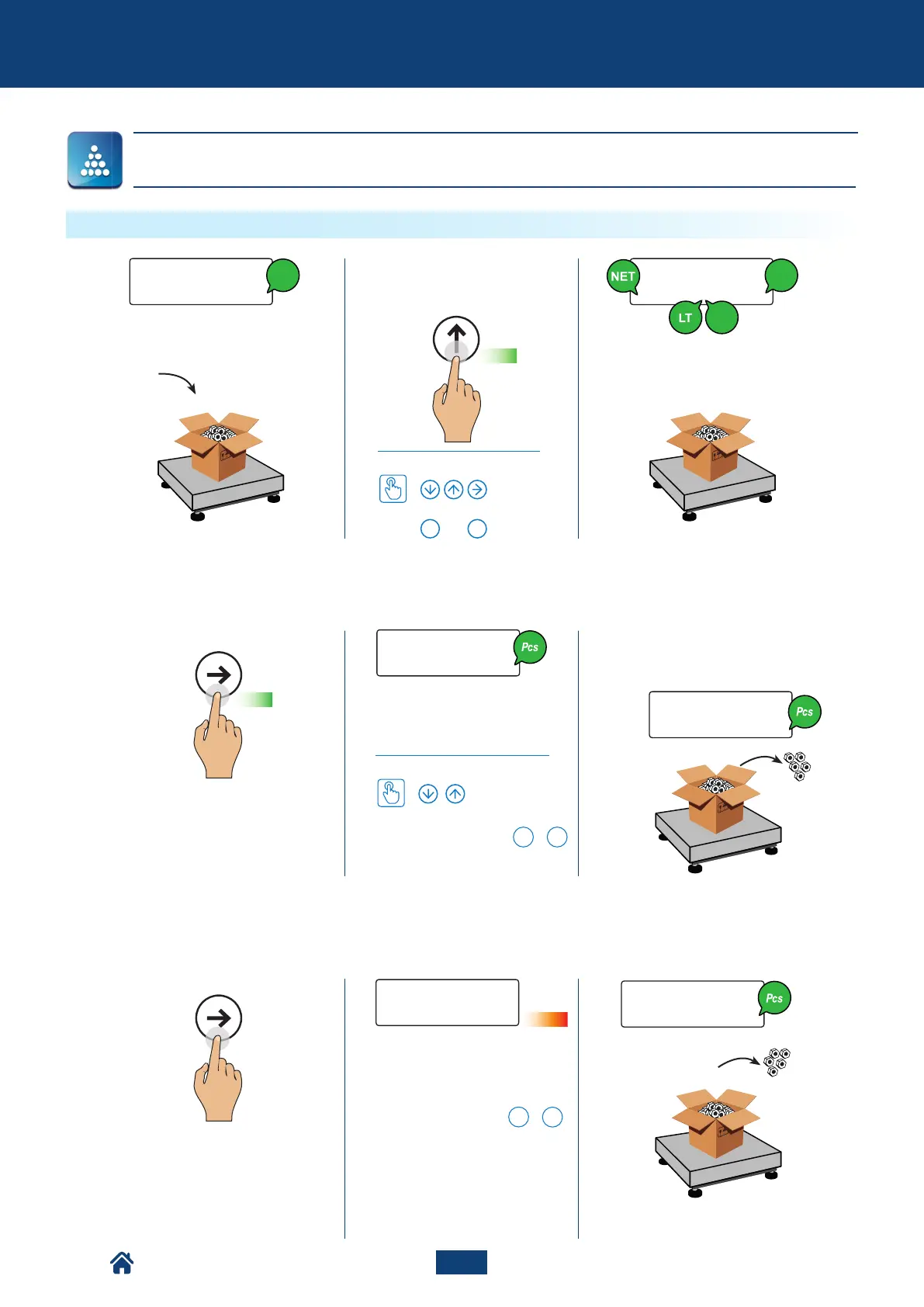 NET

LT

Pcs

Pcs

Pcs