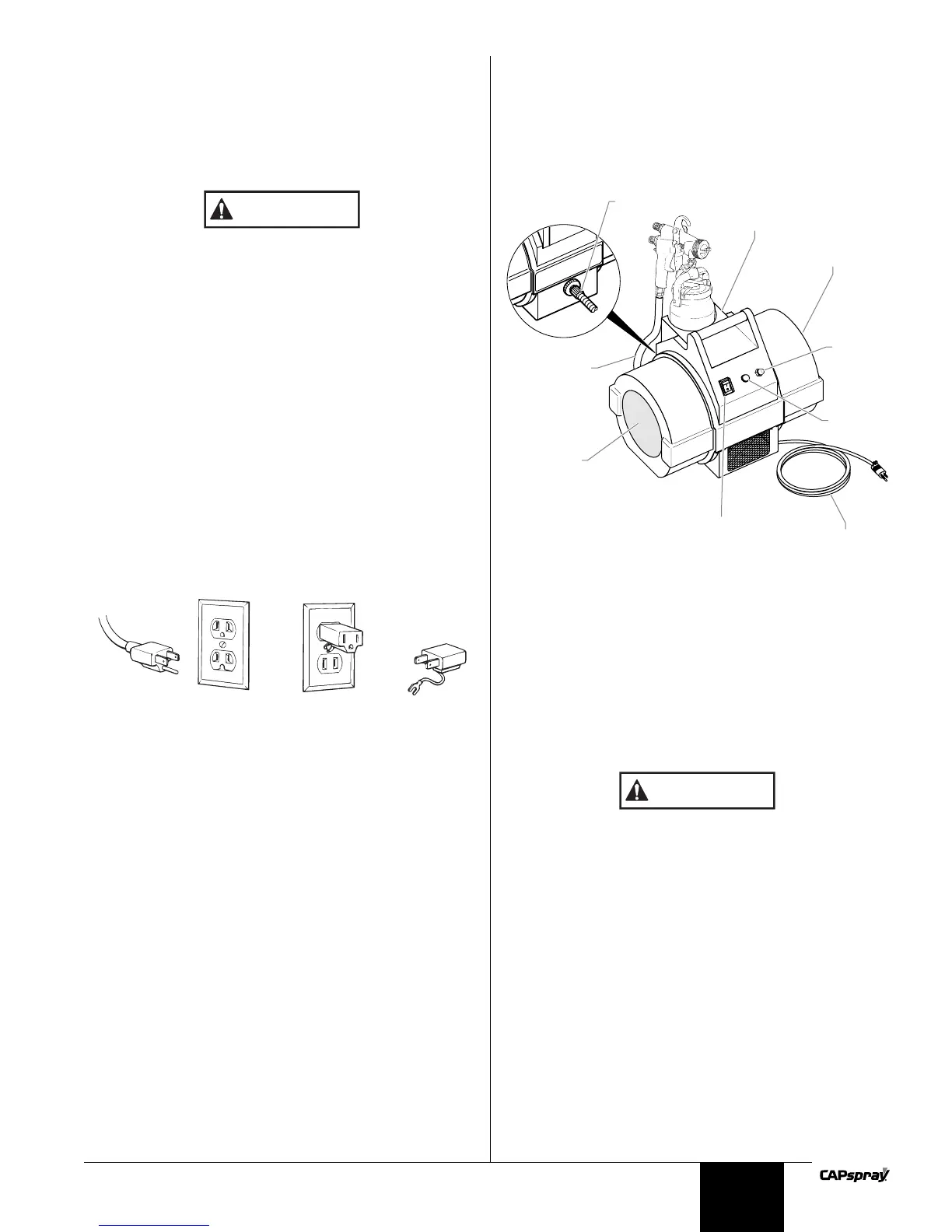 CAPspray