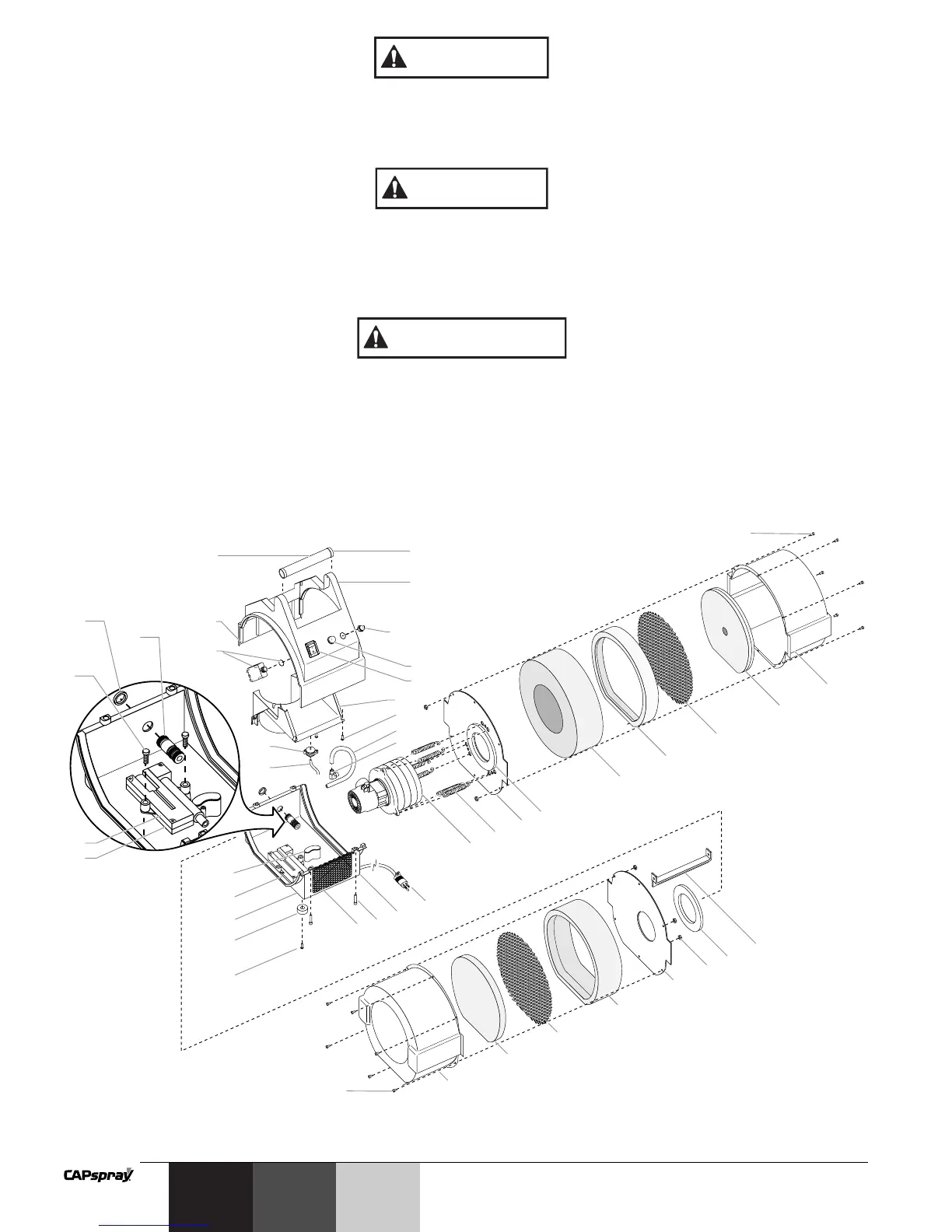 CAPspray