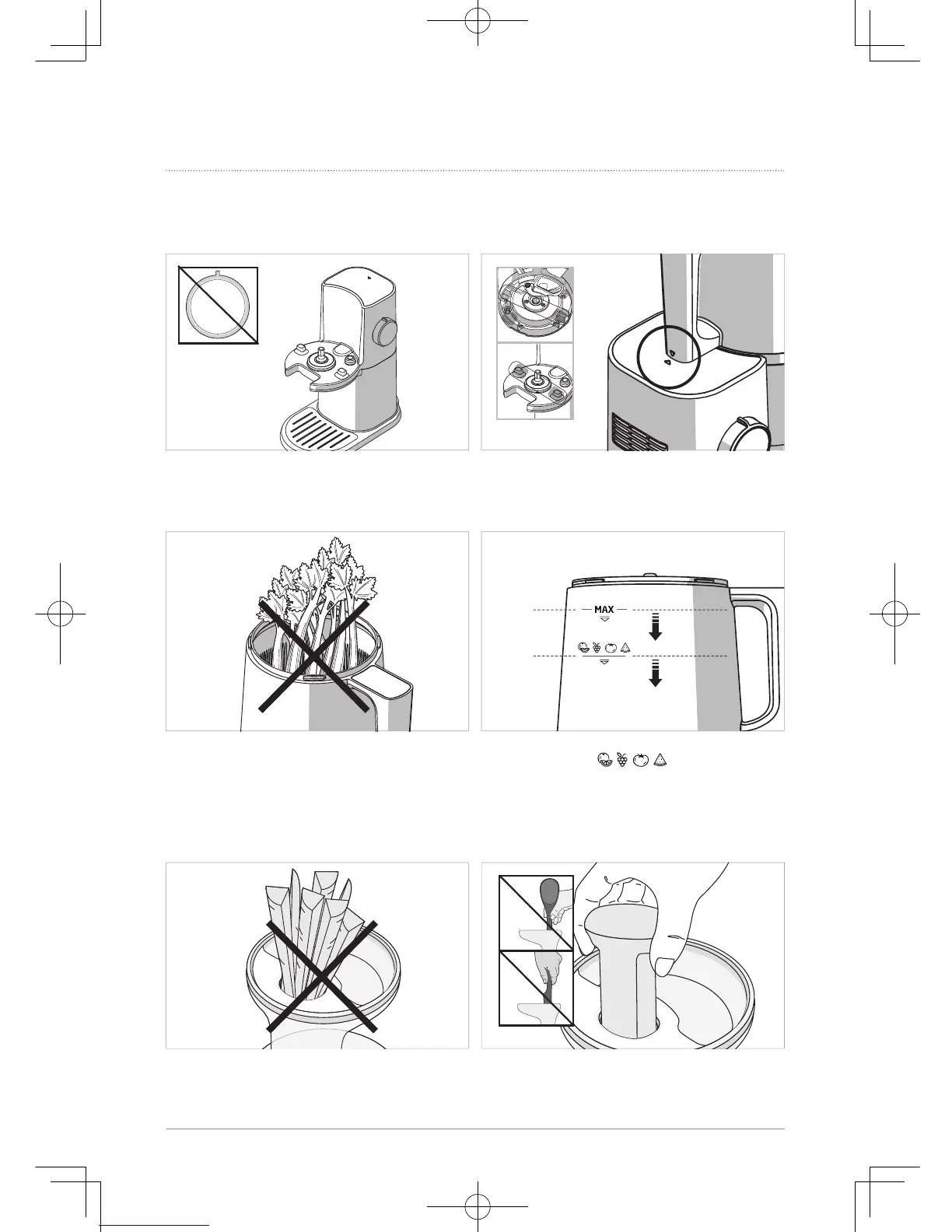 MAX