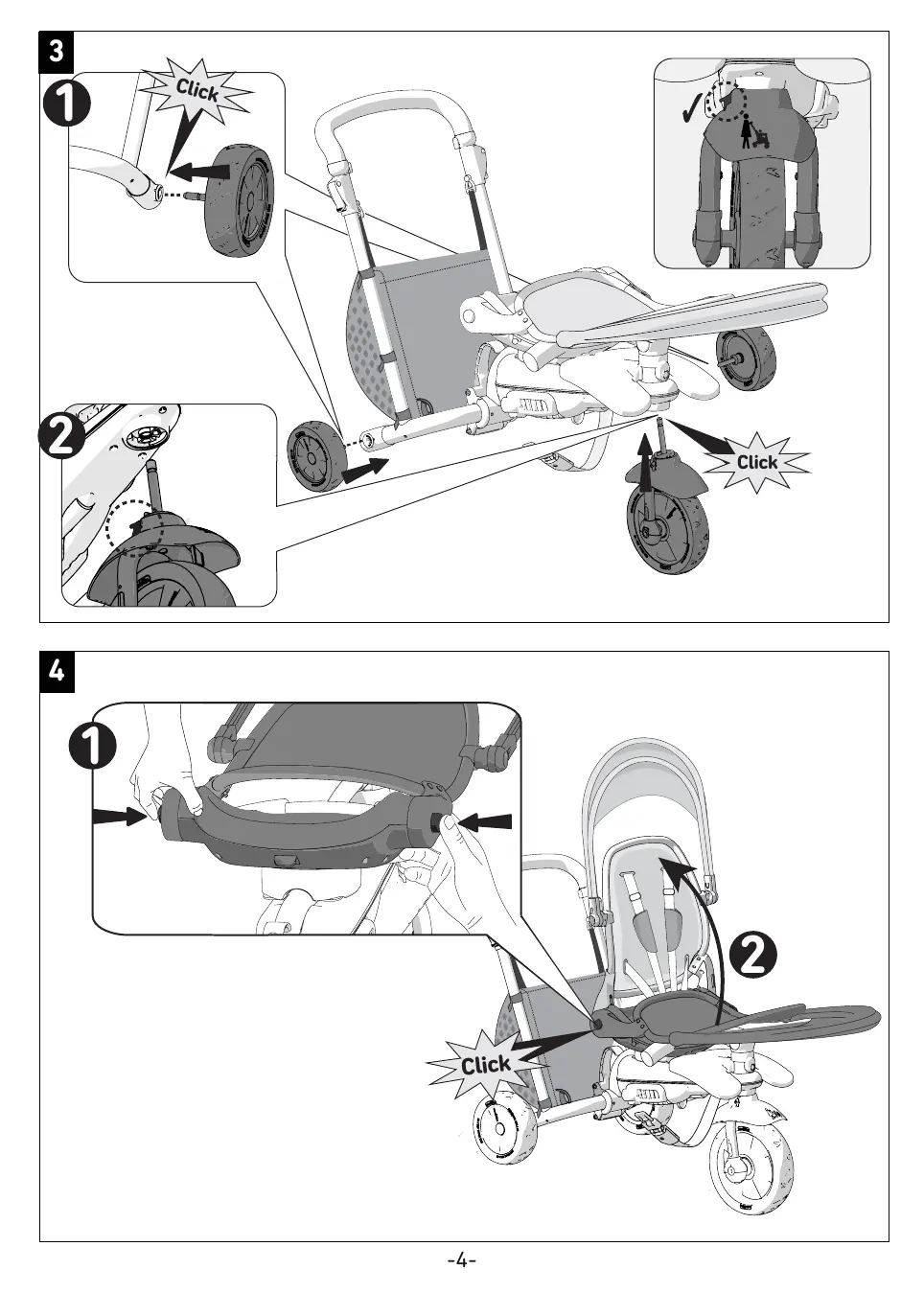 3

1

Click

✓

2

Click

4

1

2

Click

-4-