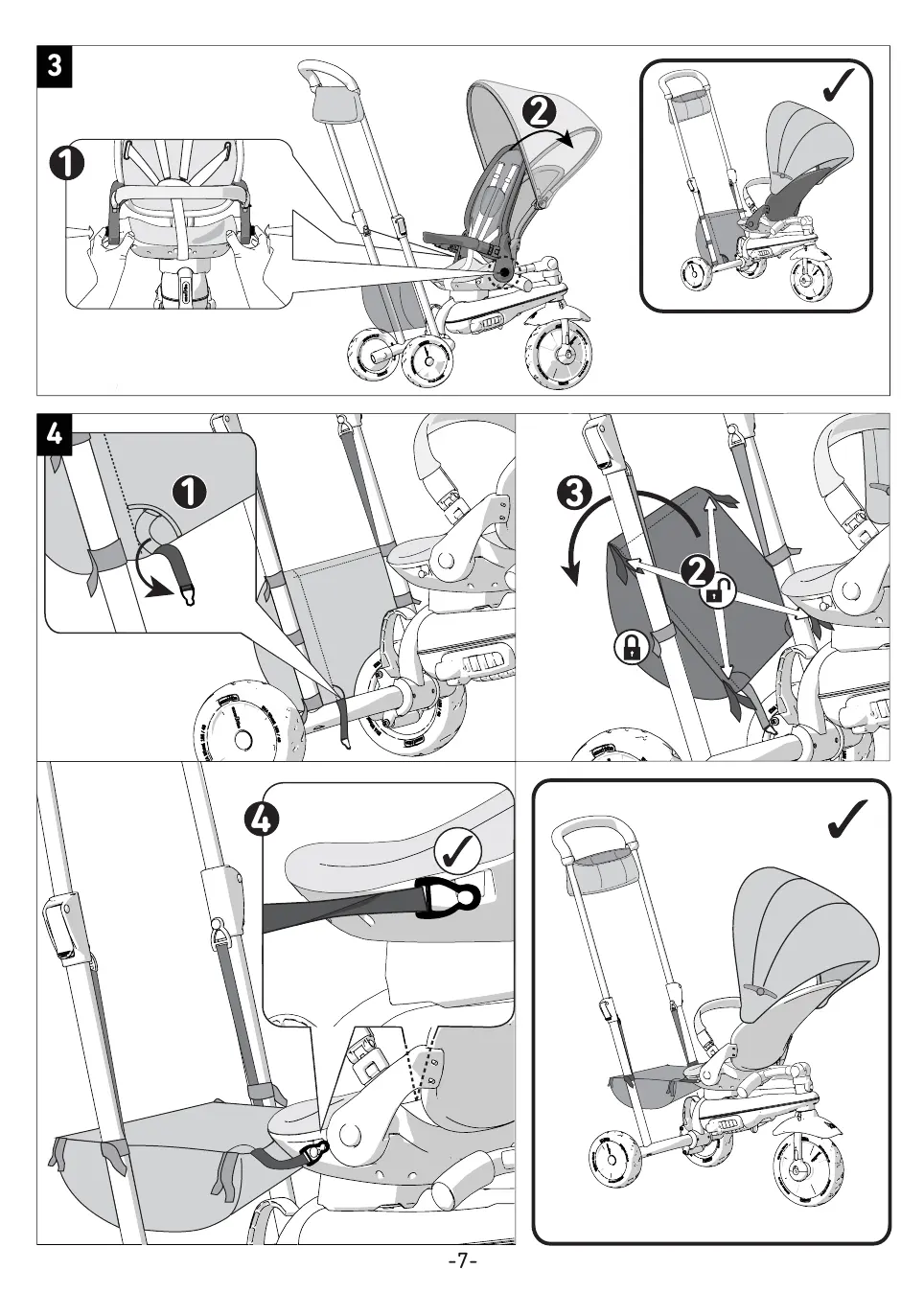 3

1

2

✓

4

1

3

2

4

✓

✓

-7-