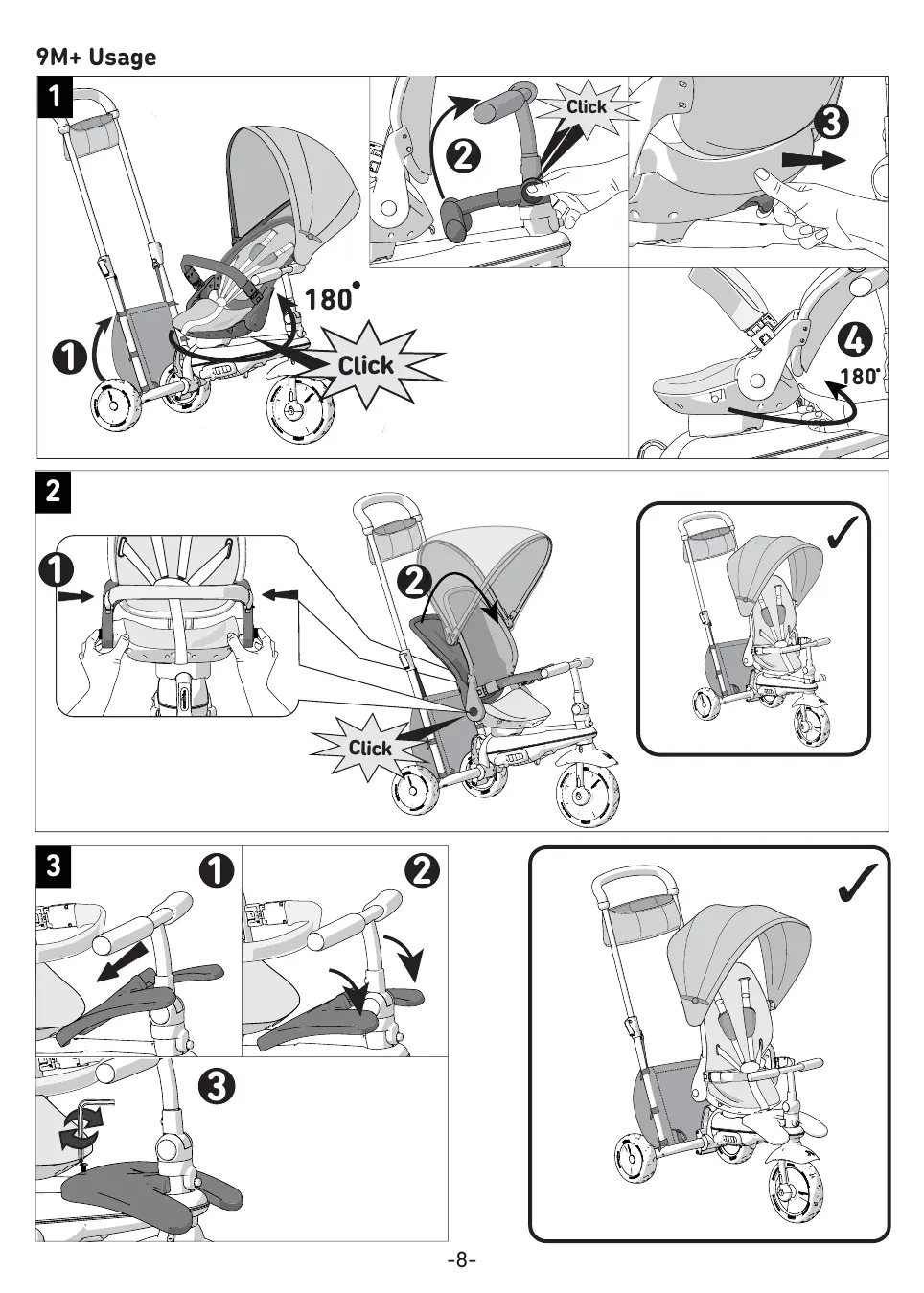 9M+ Usage

1

1

180°

Click

2

Click

3

4

180°

2

1

2

Click

✓

3

1

2

3

✓

-8-