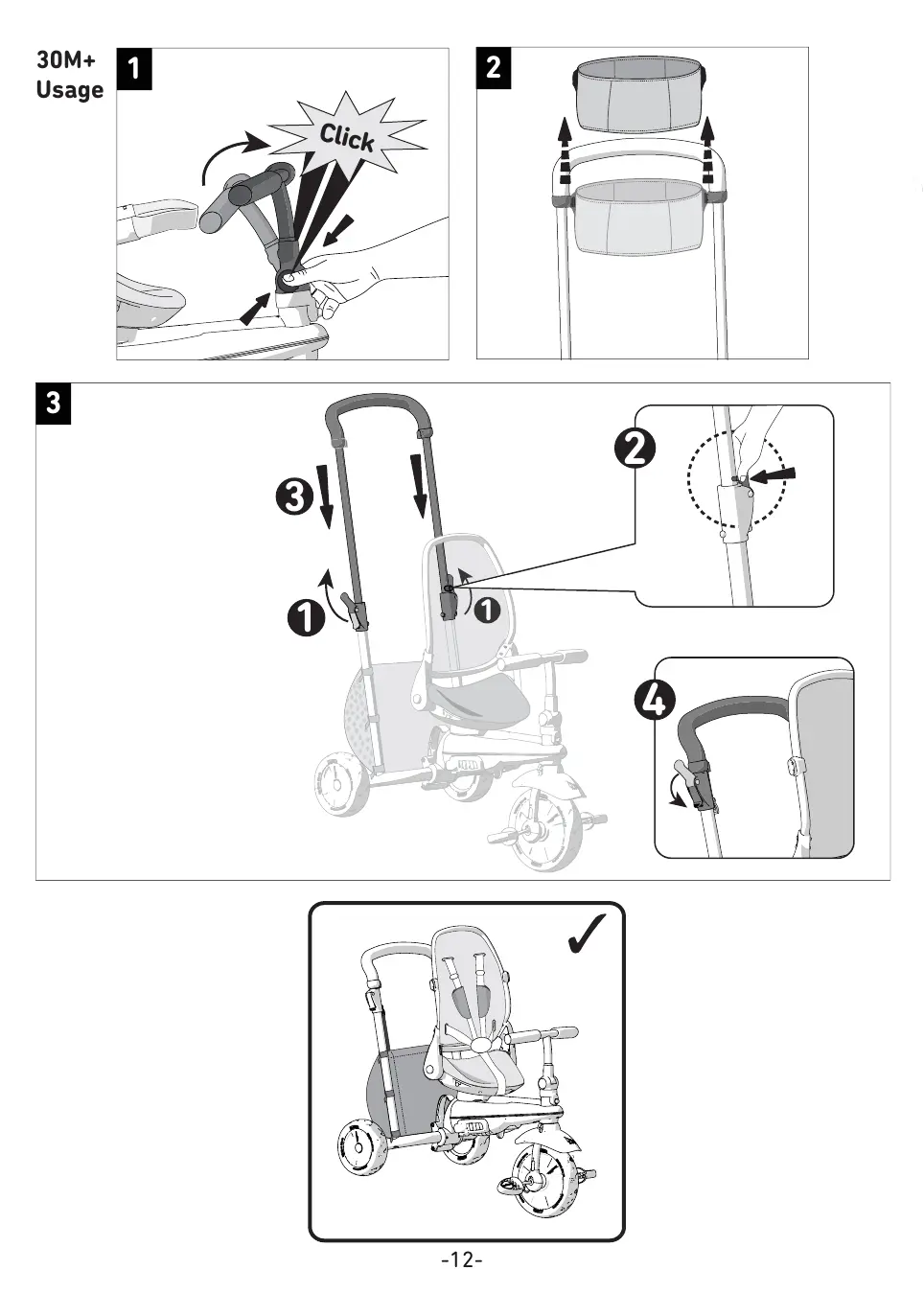 30M+
Usage

1

Click

2

3

3

1

1

2

4

✓

-12-