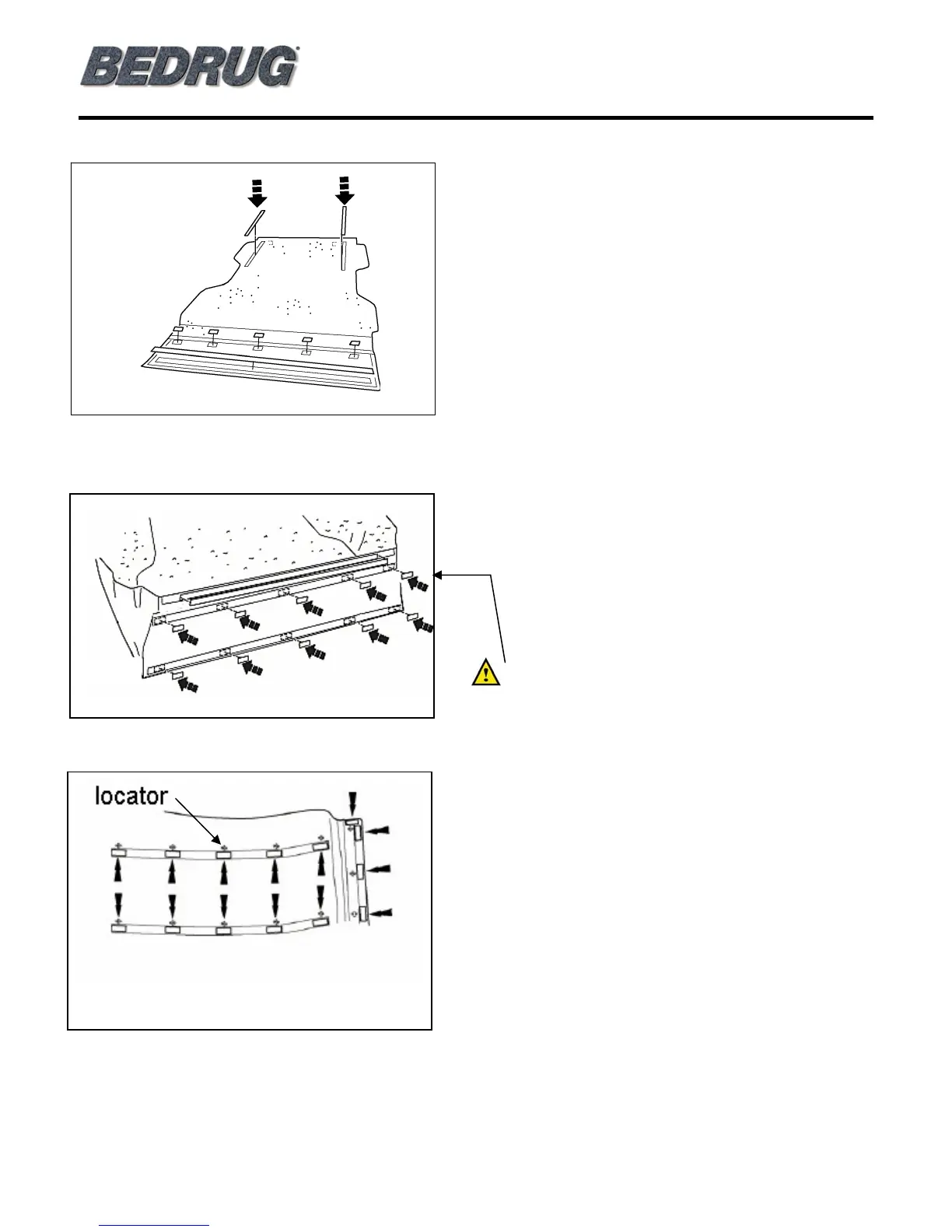 BEDRUG®

locator