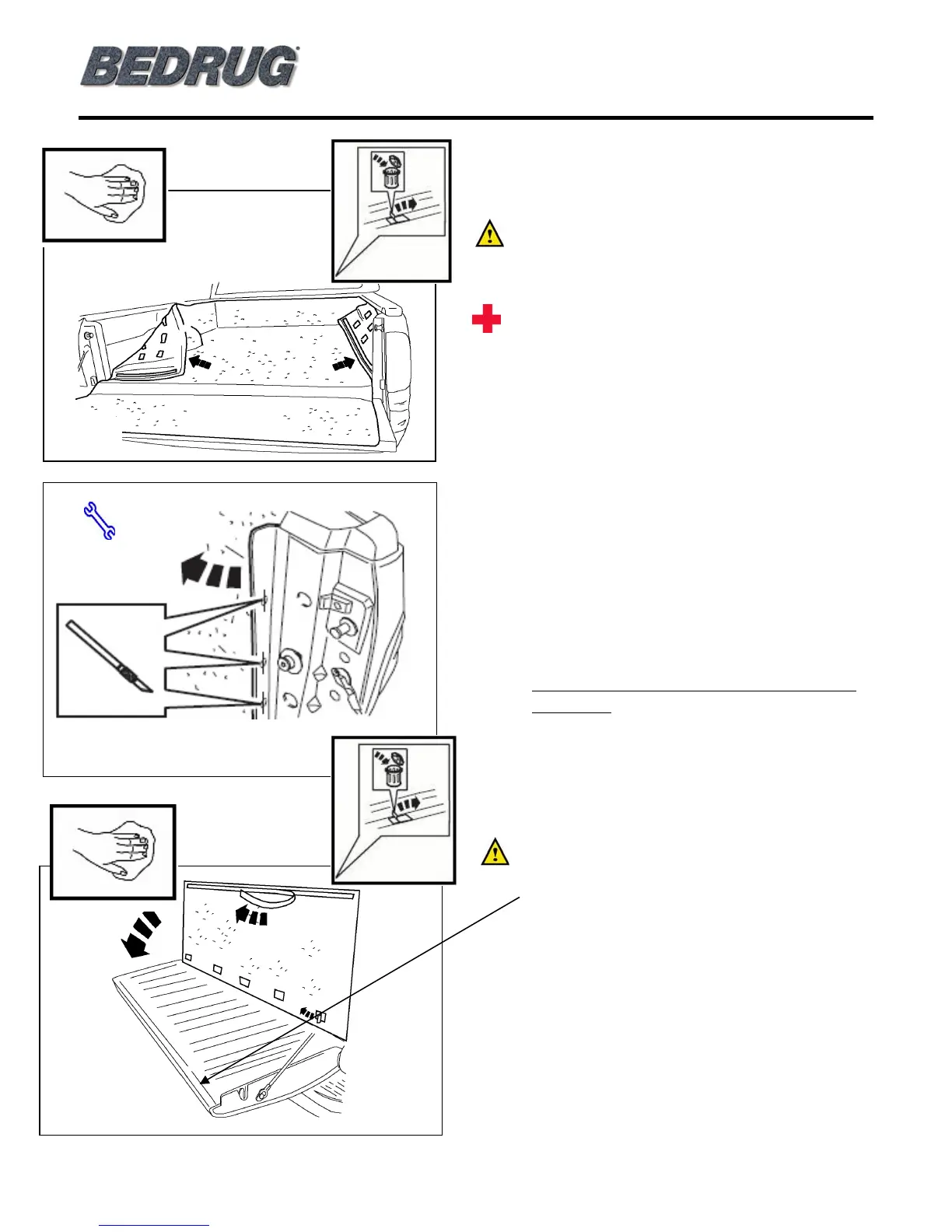 BEDRUG®