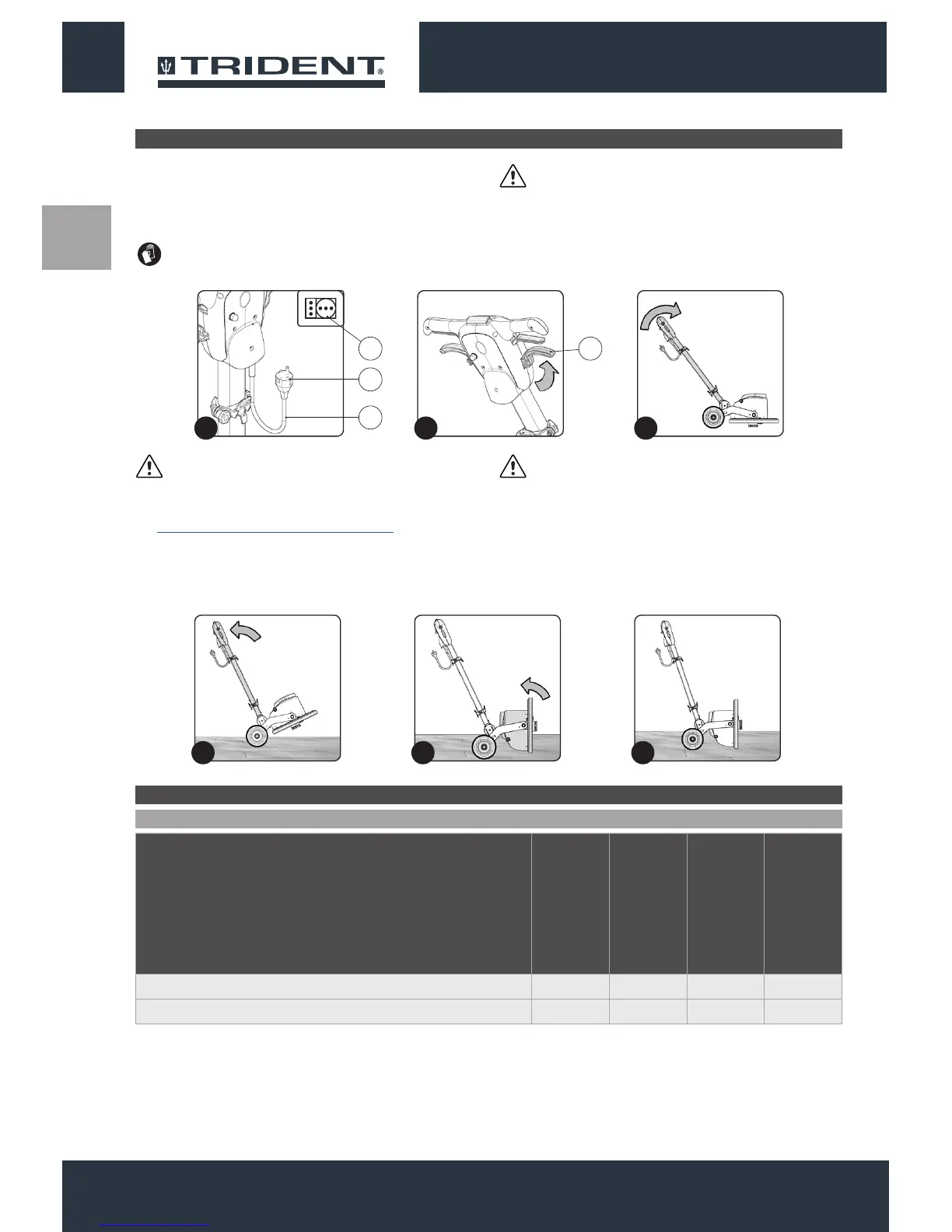 TRIDENT®