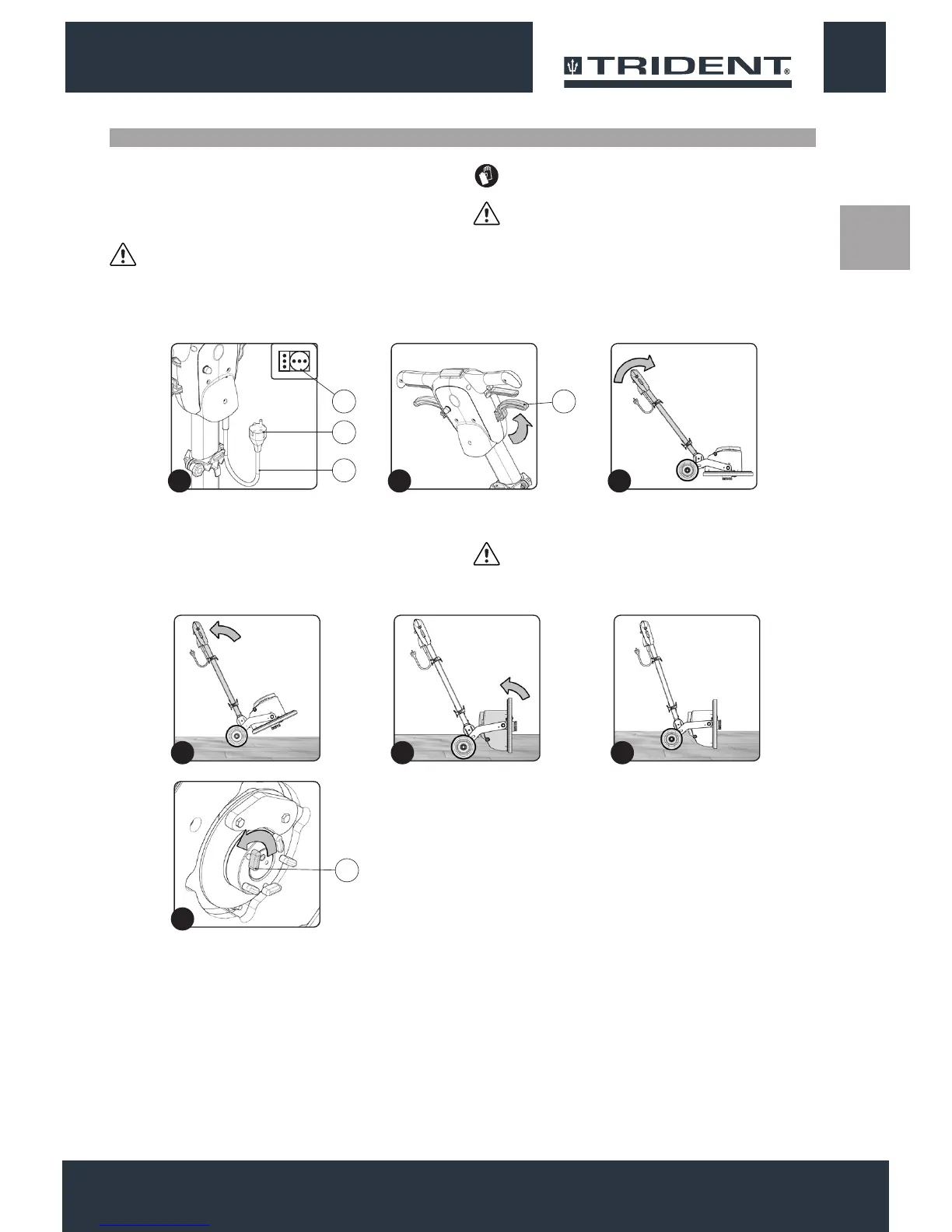 TRIDENT®