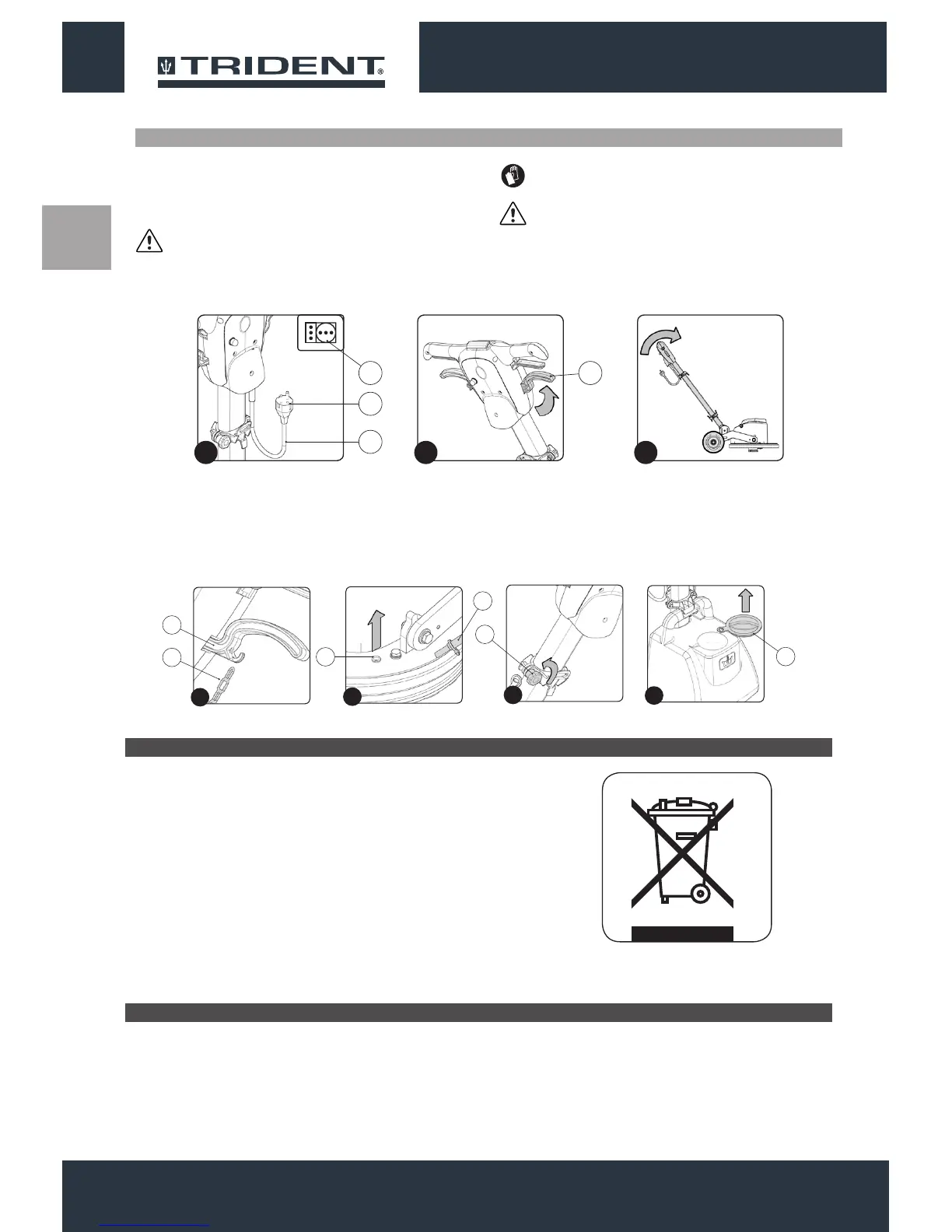 TRIDENT®