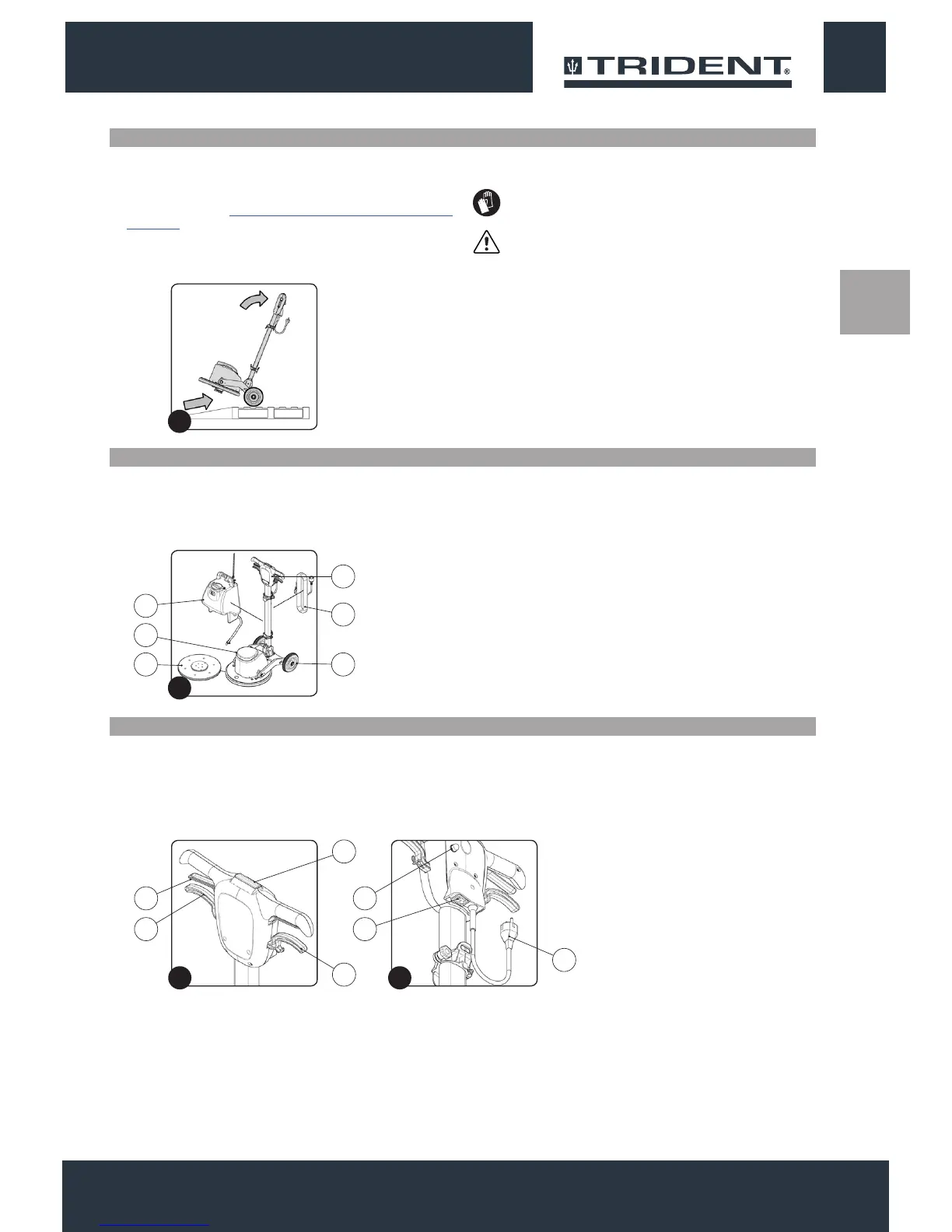 TRIDENT®