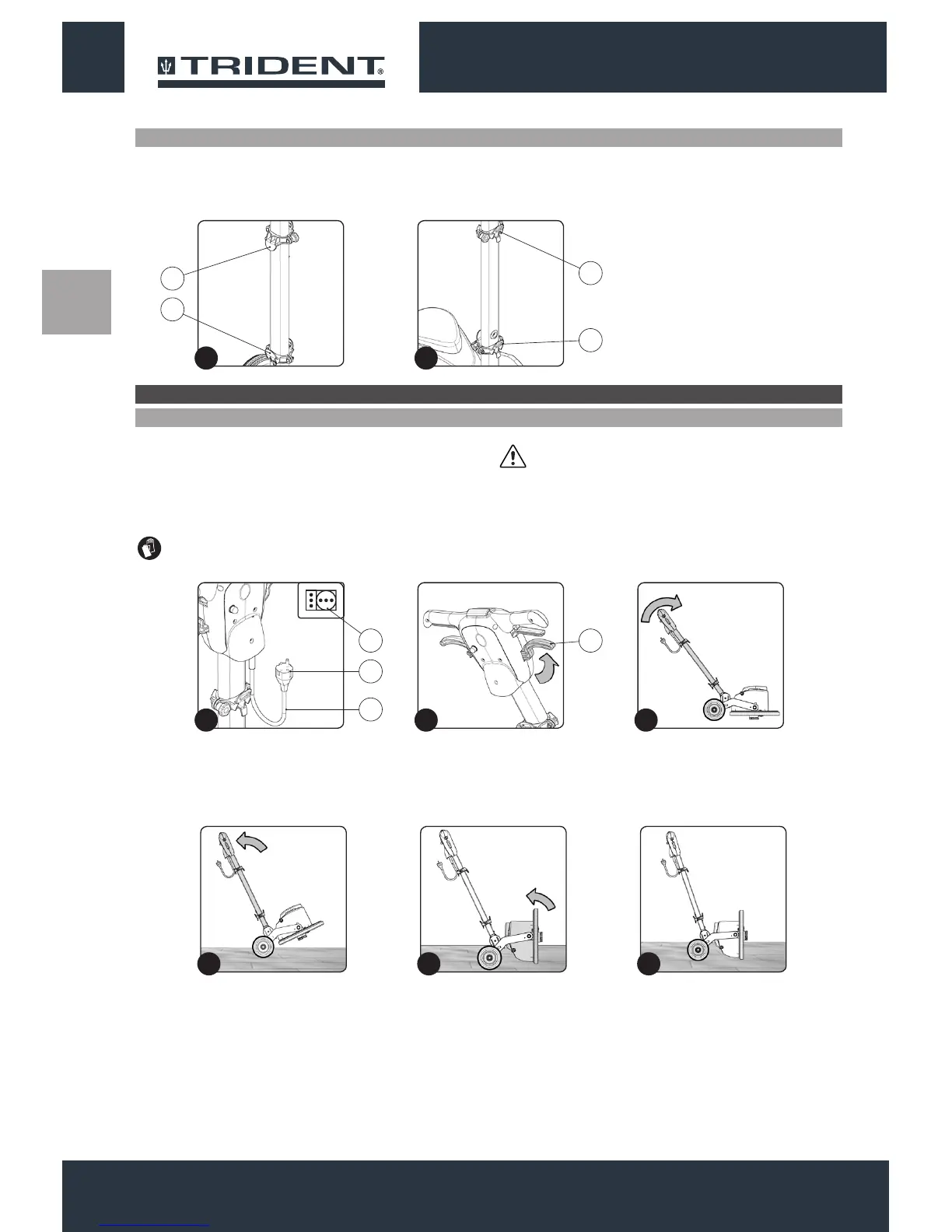 TRIDENT®