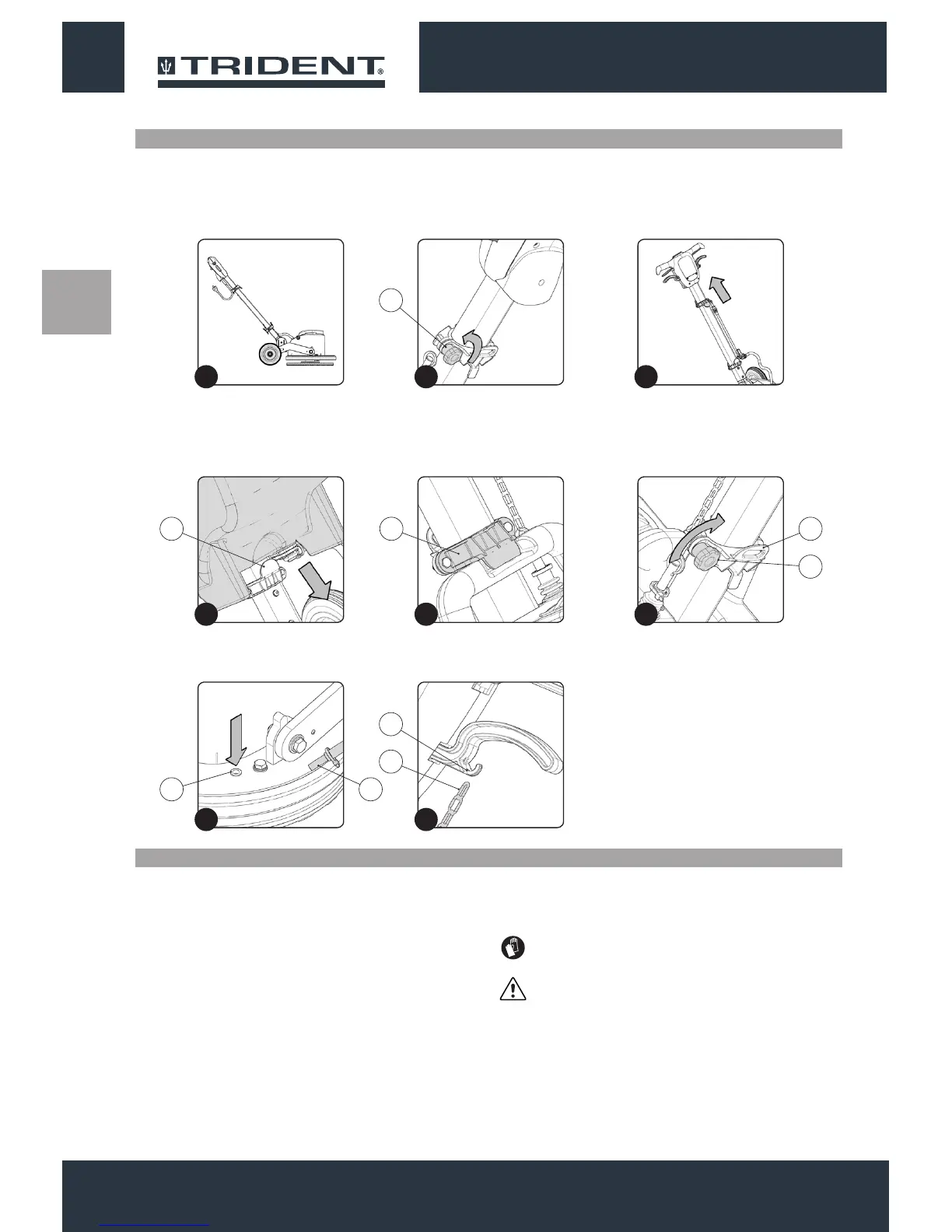 TRIDENT®