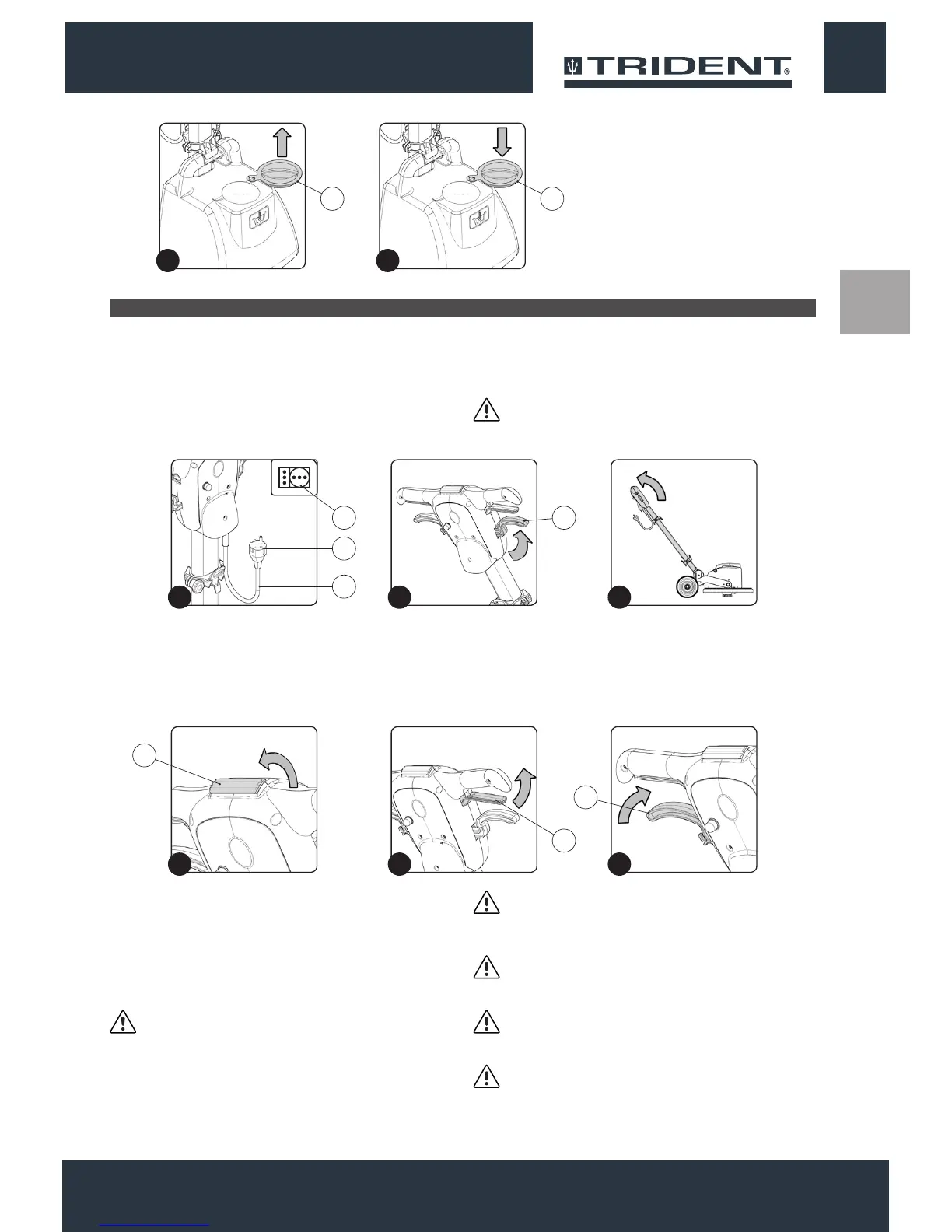 TRIDENT®