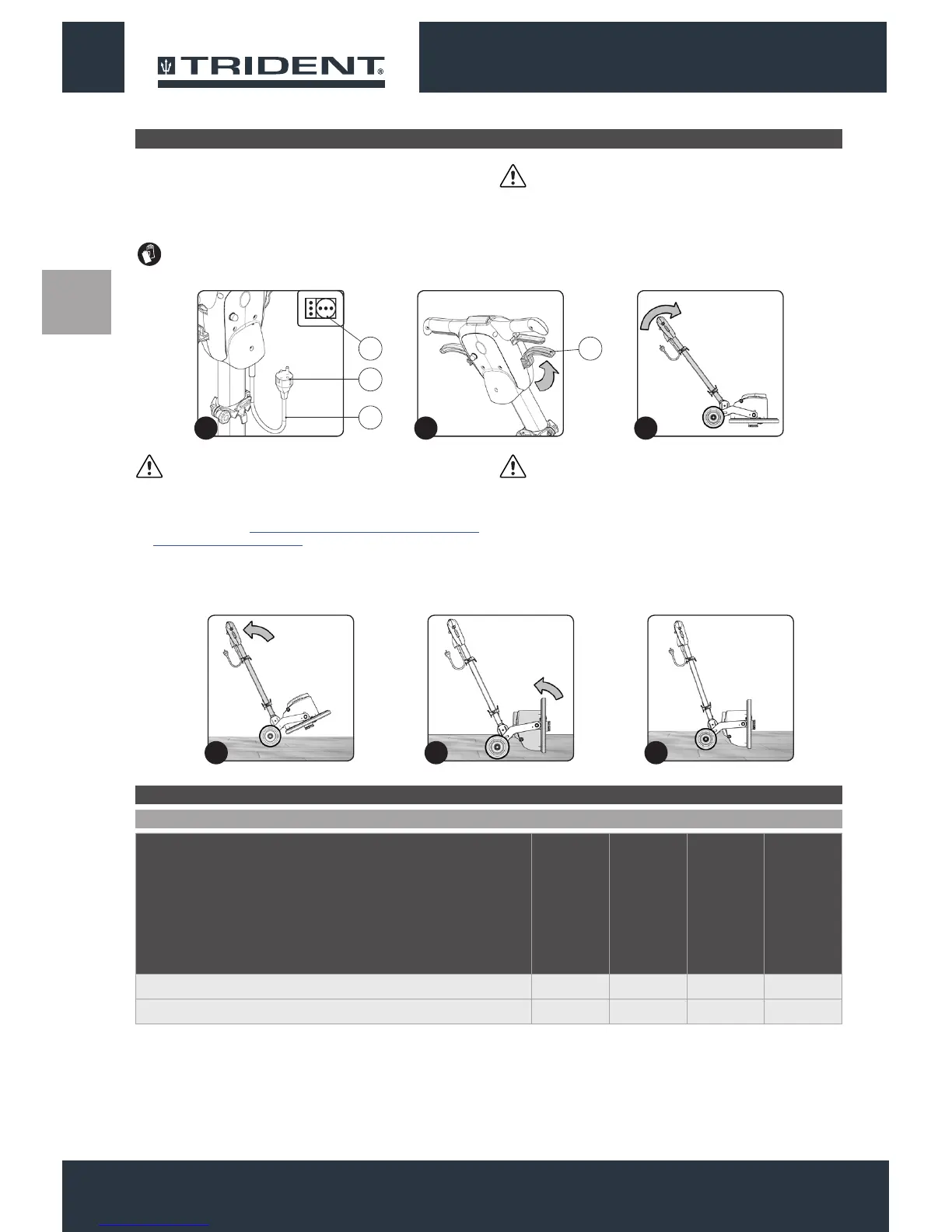 TRIDENT®