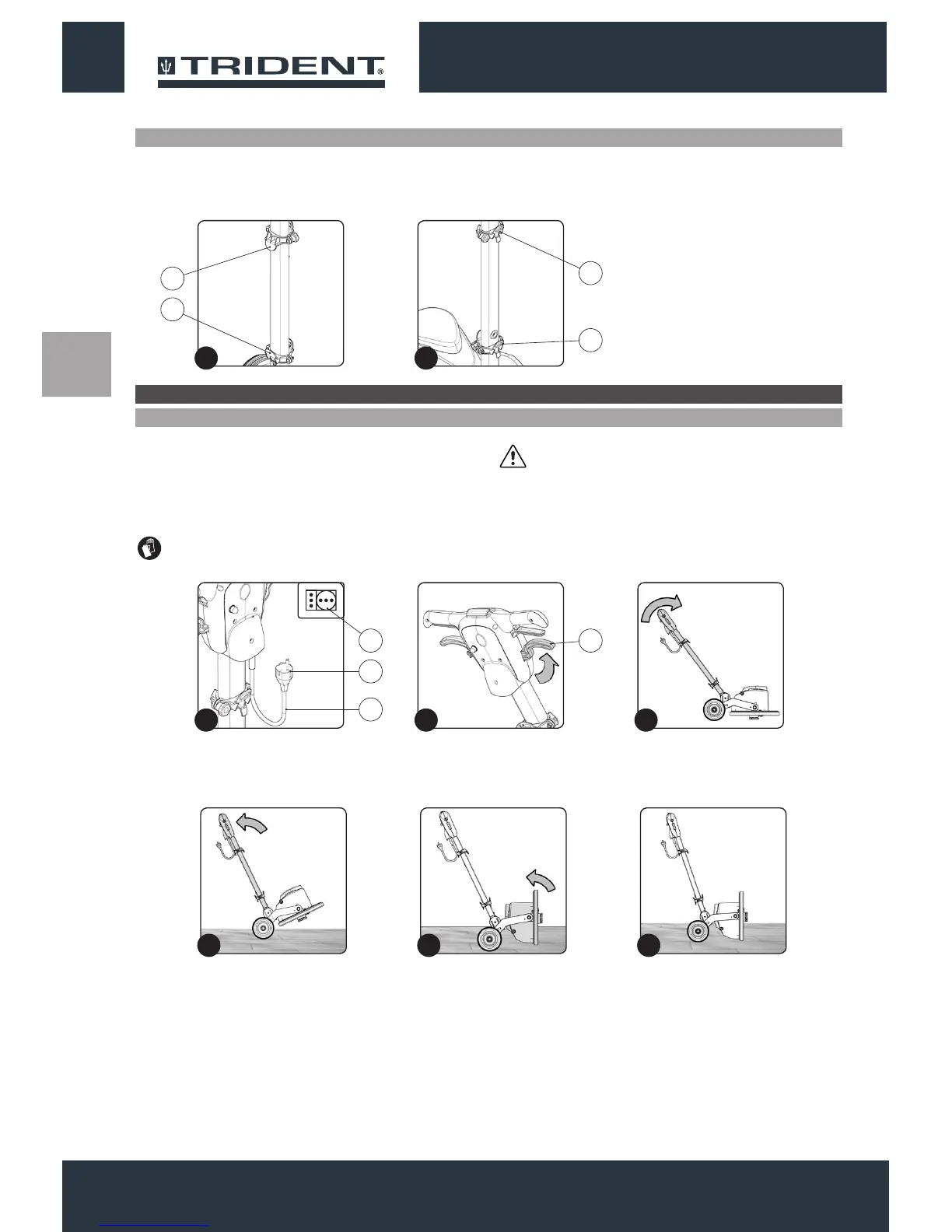 TRIDENT®