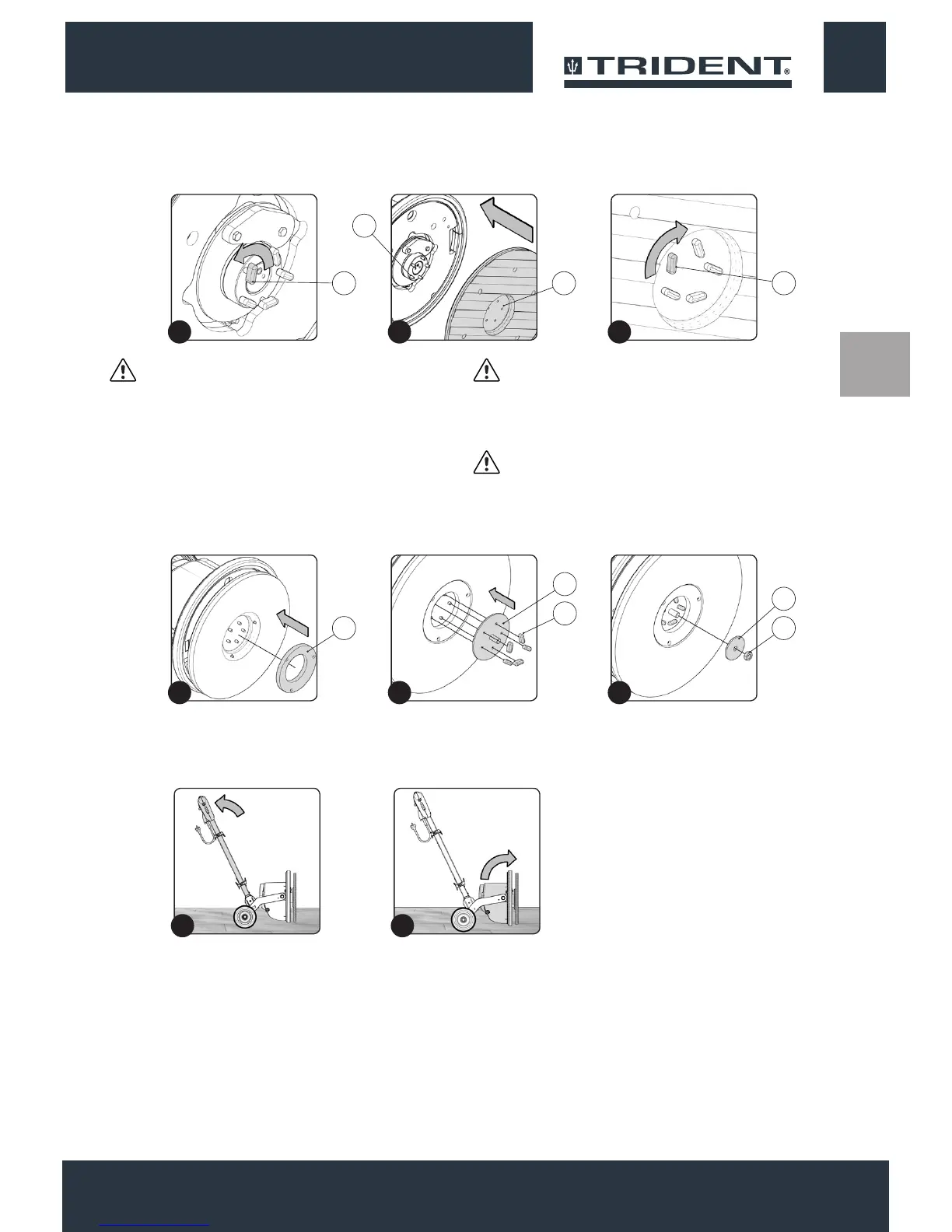 TRIDENT®