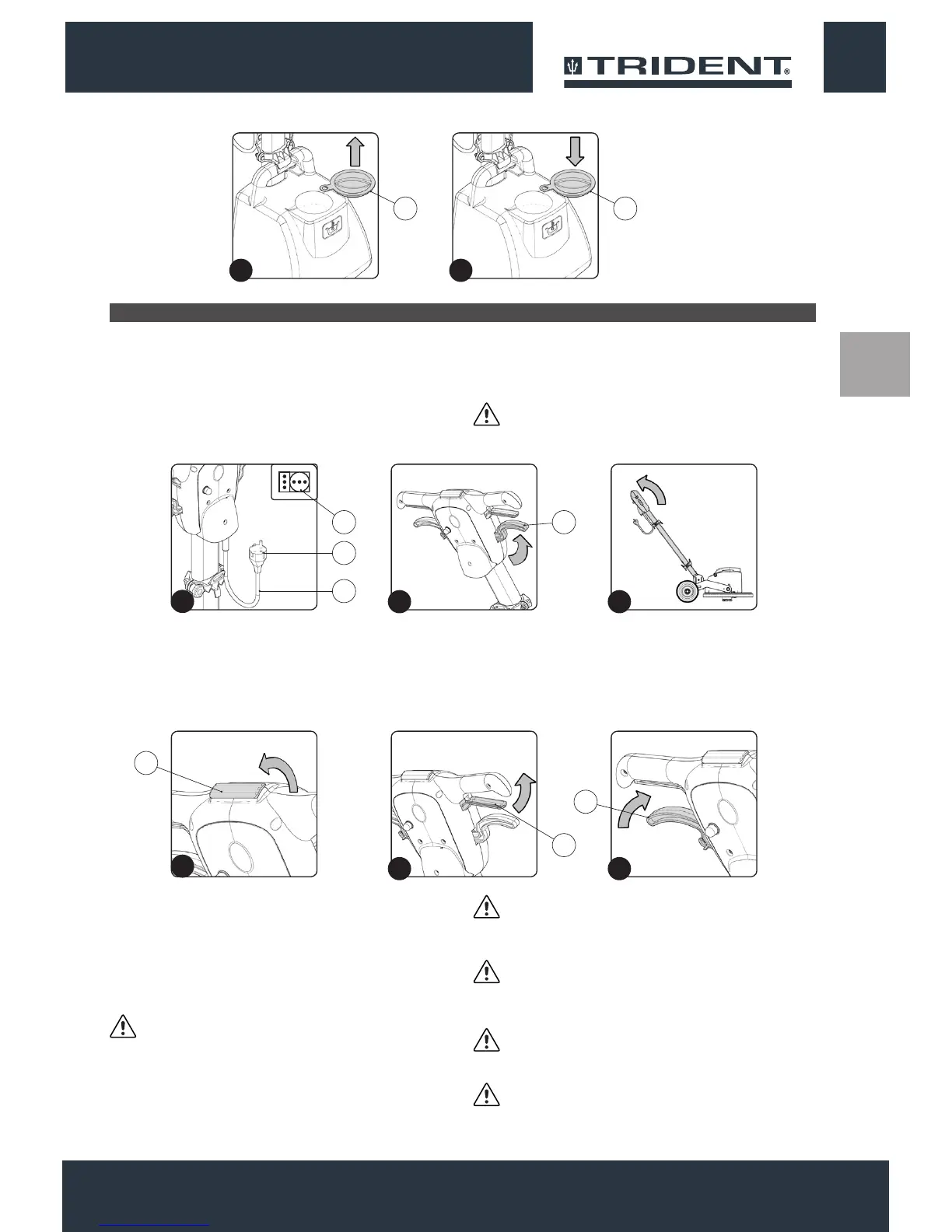 TRIDENT®