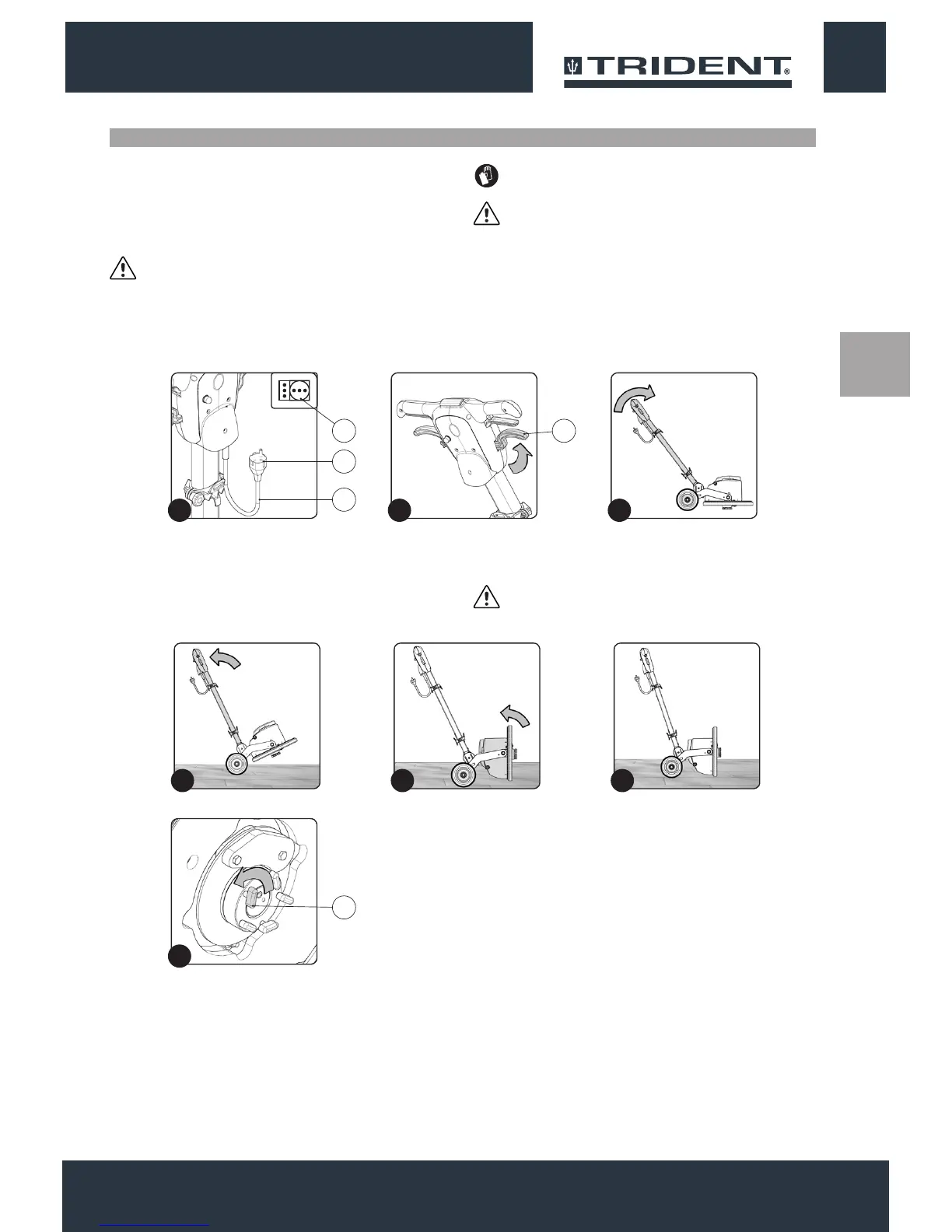 TRIDENT®