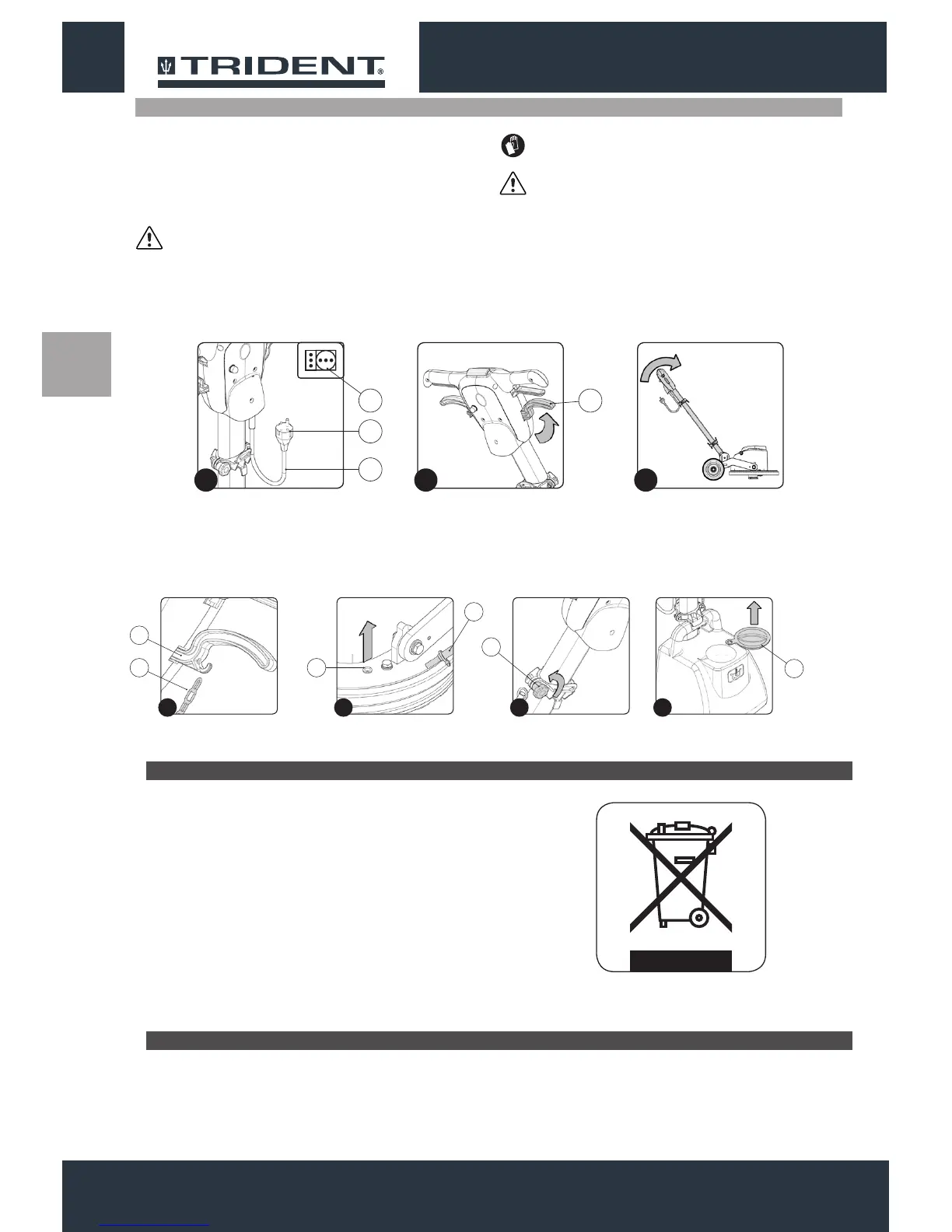 TRIDENT®