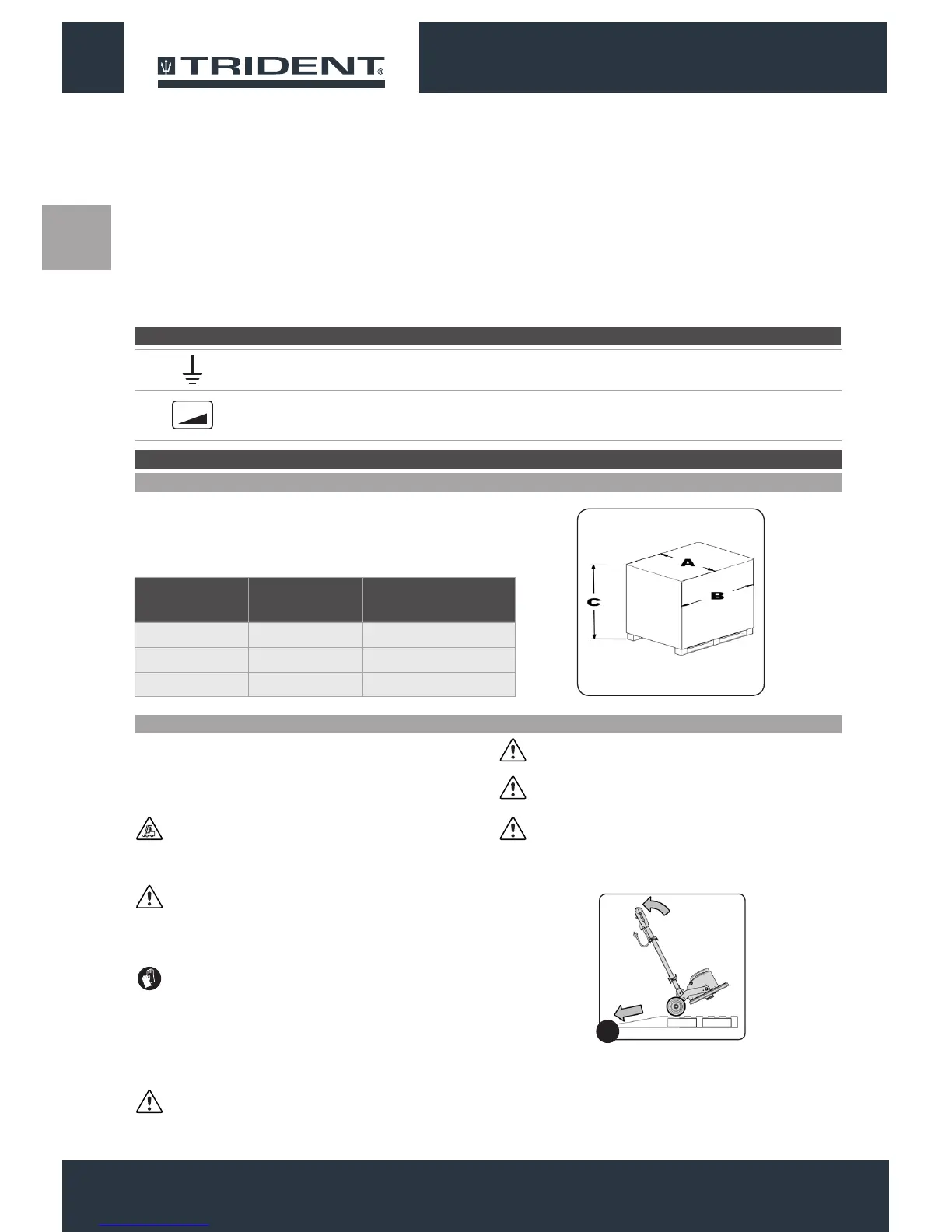 TRIDENT®

A

B

C