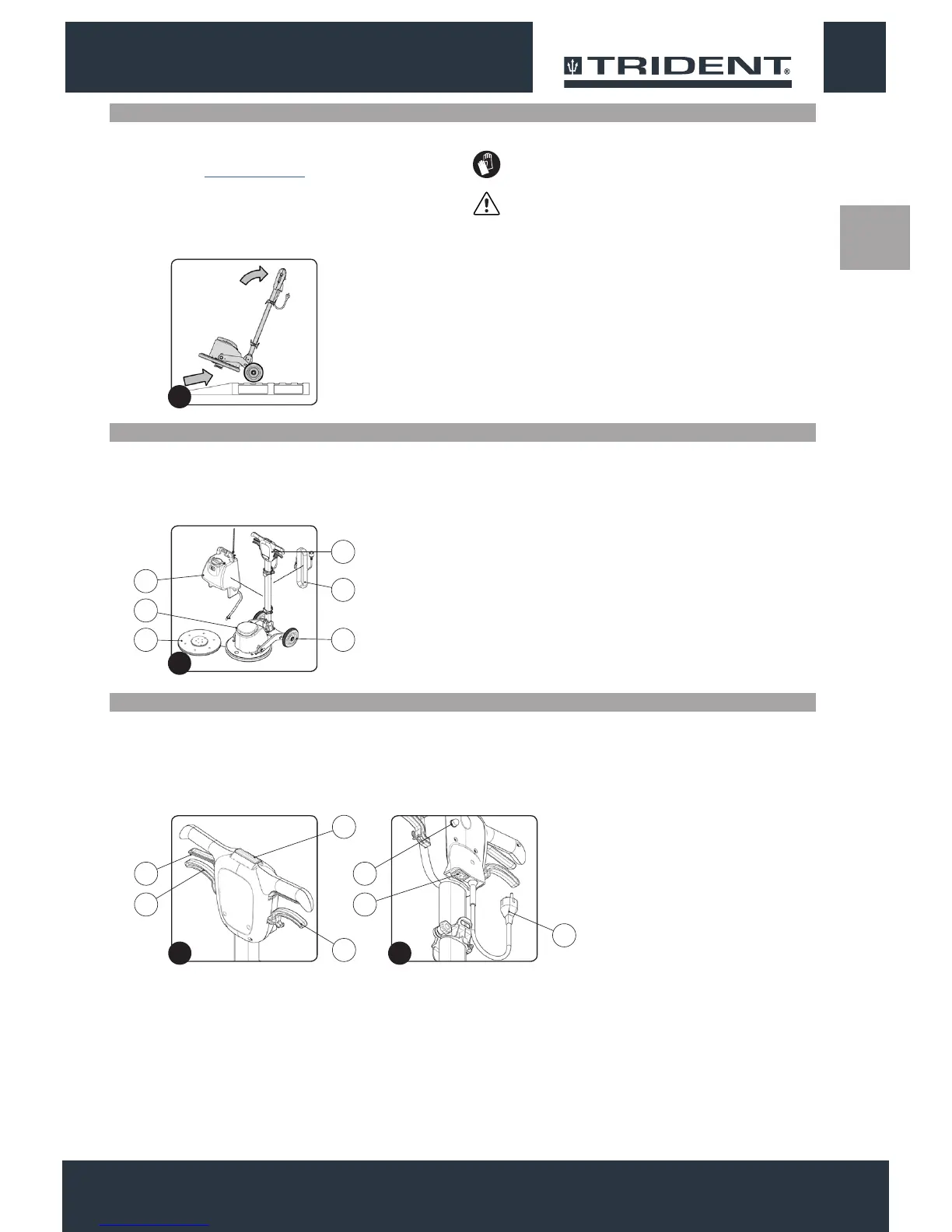 TRIDENT®