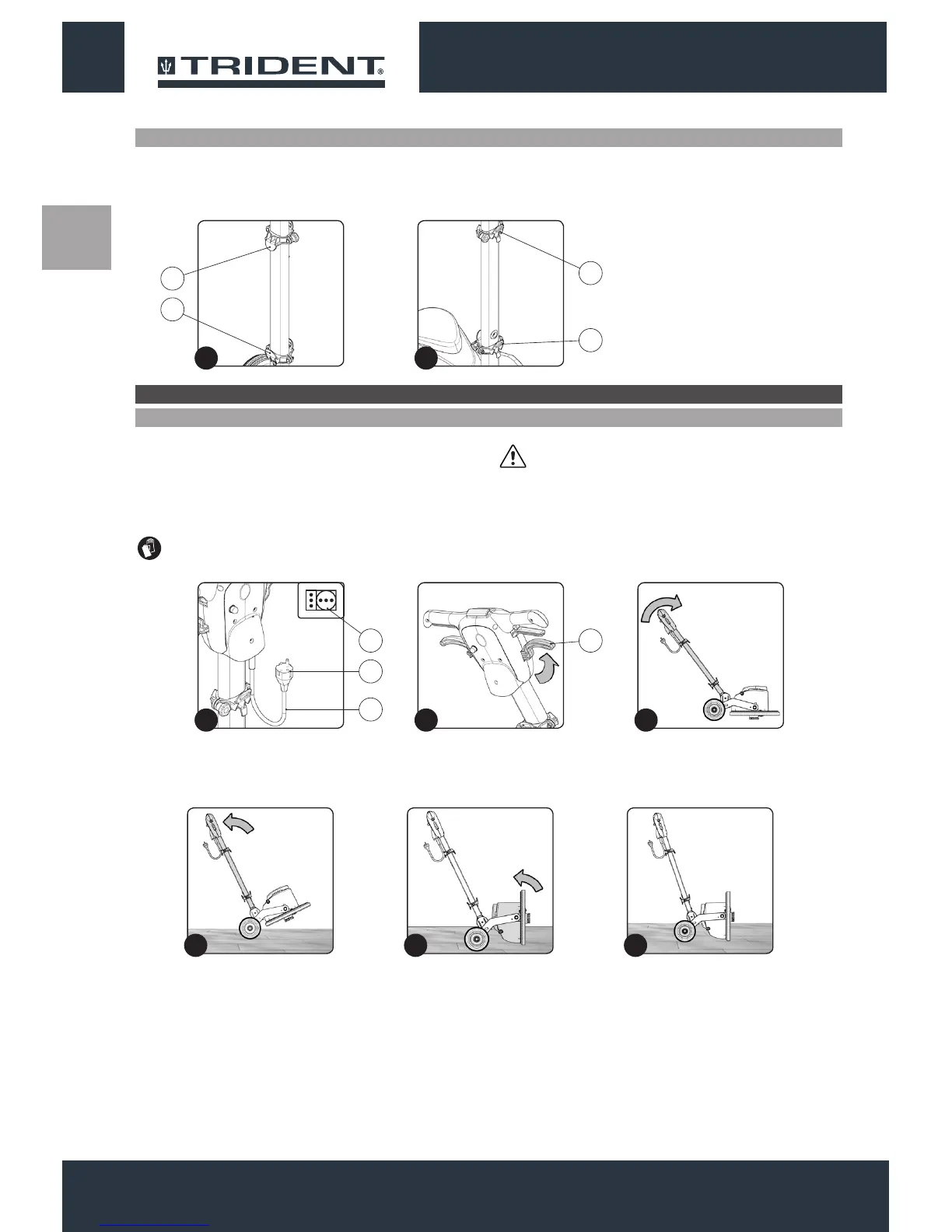 TRIDENT®