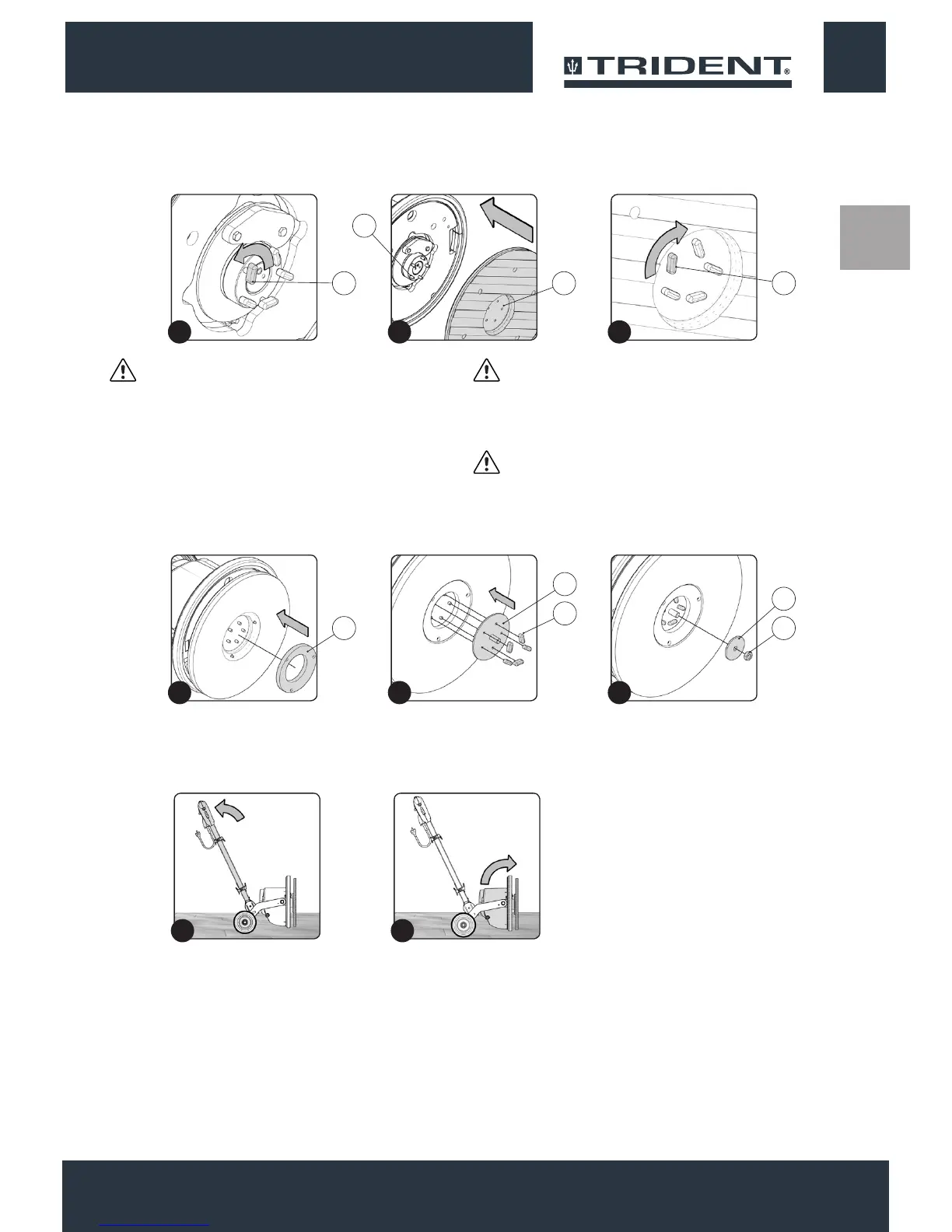 TRIDENT®