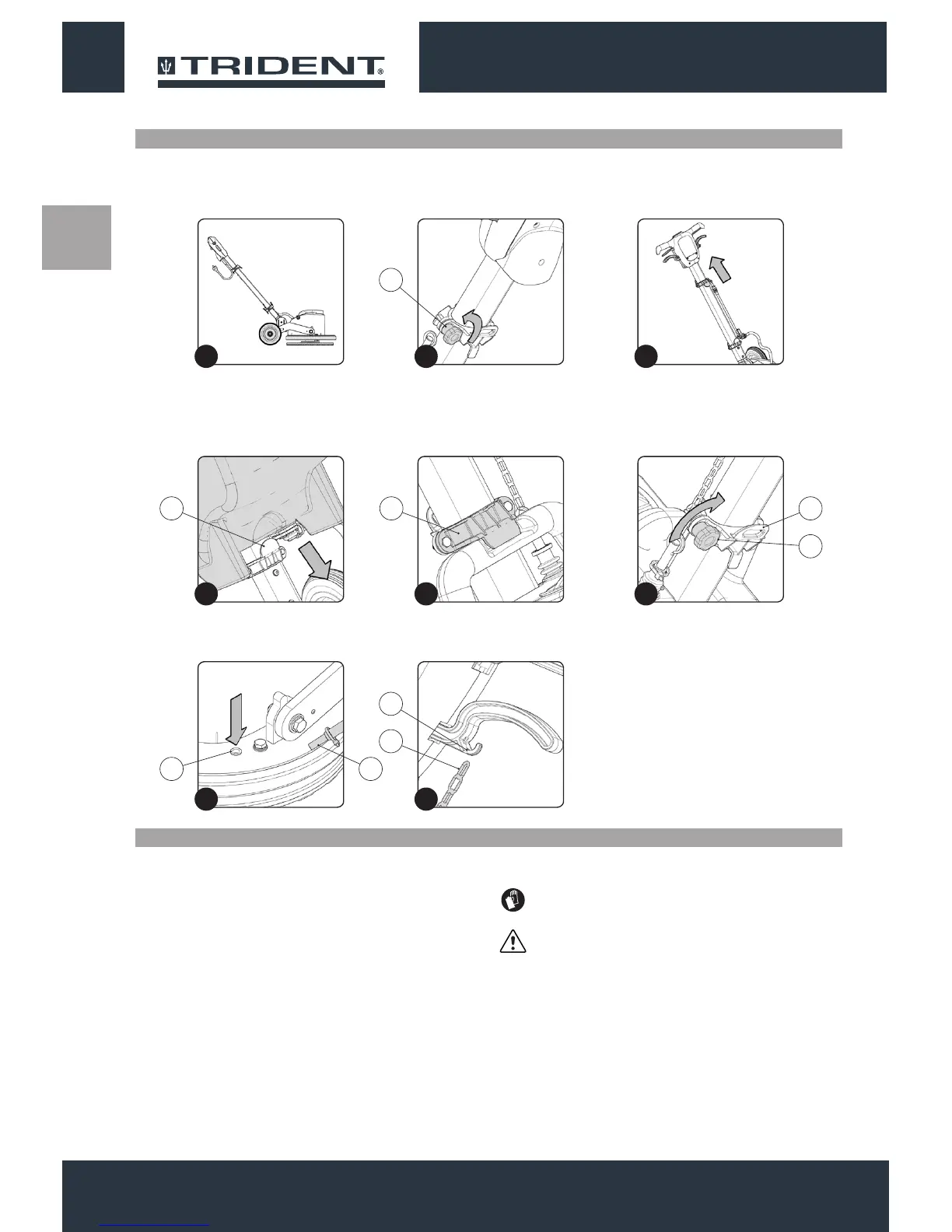 TRIDENT®