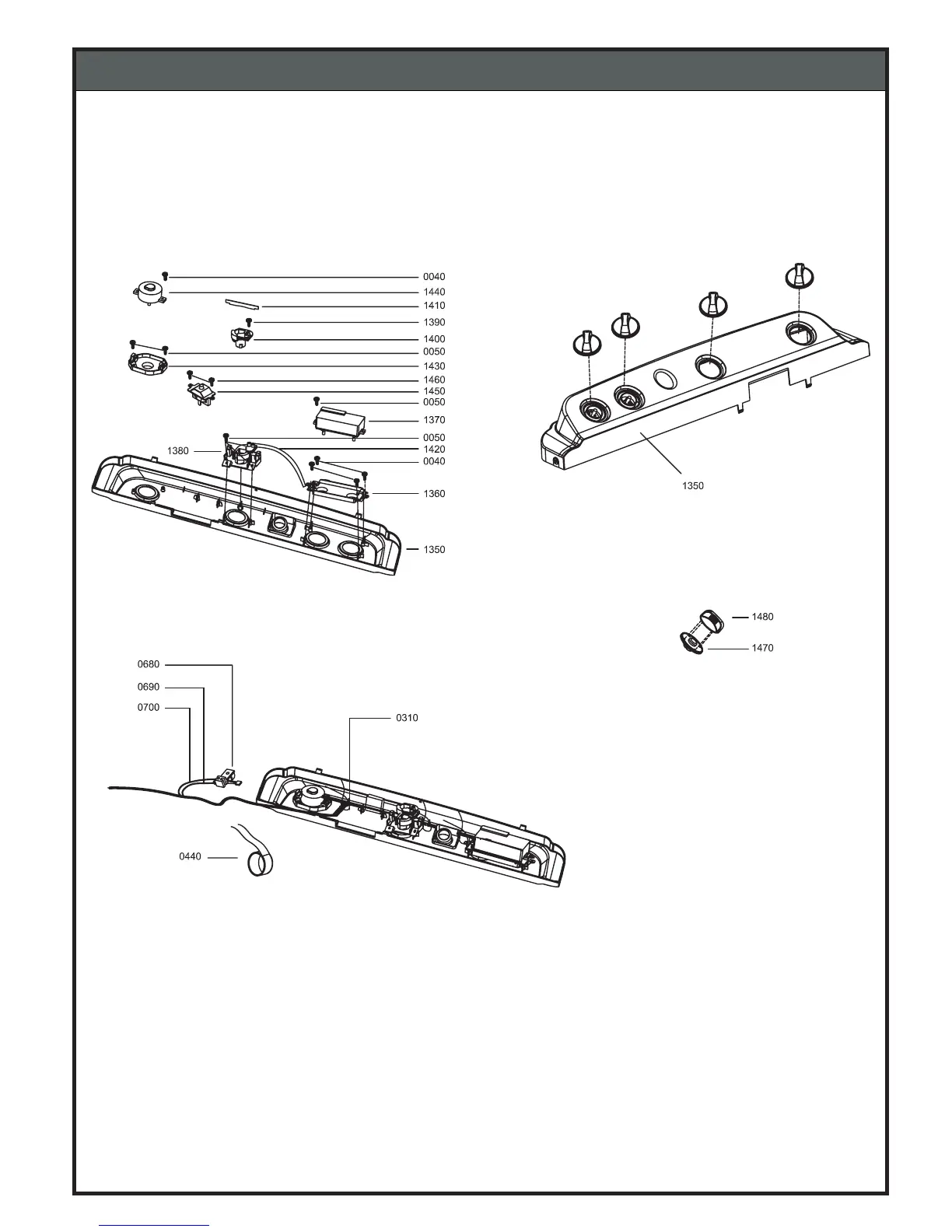 0040
1440
1410
1390
1400
0050
1430
1460
1450
0050
1370
0050
1380
1420
0040
1360
1350

1350

1480
1470

0680
0690
0700
0310
0440