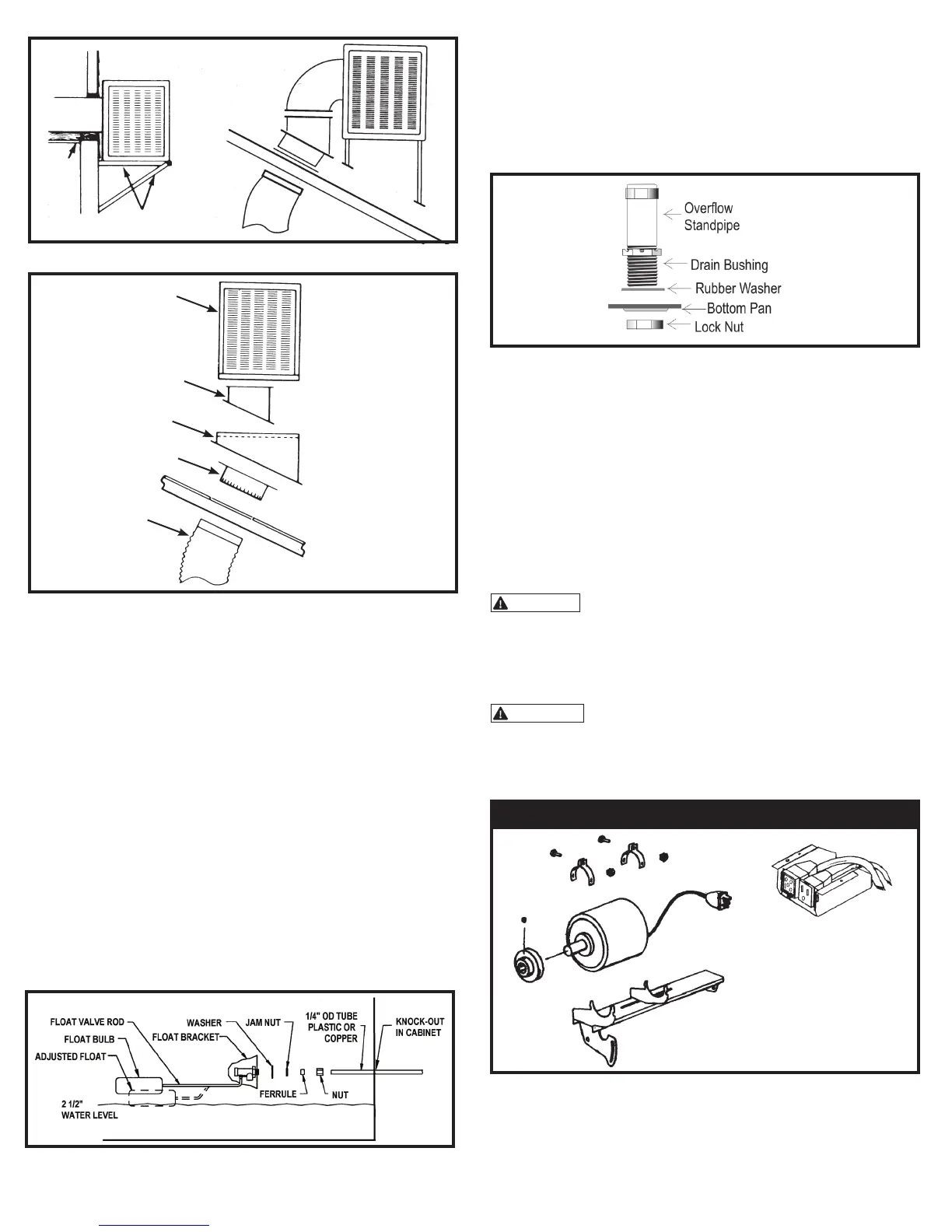 Overflow Standpipe

Drain Bushing

Rubber Washer

Bottom Pan

Lock Nut

FLOAT VALVE ROD

FLOAT BULB

ADJUSTED FLOAT

2 1/2" WATER LEVEL

WASHER

FLOAT BRACKET

JAM NUT

FERRULE

NUT

1/4" OD TUBE PLASTIC OR COPPER

KNOCK-OUT IN CABINET