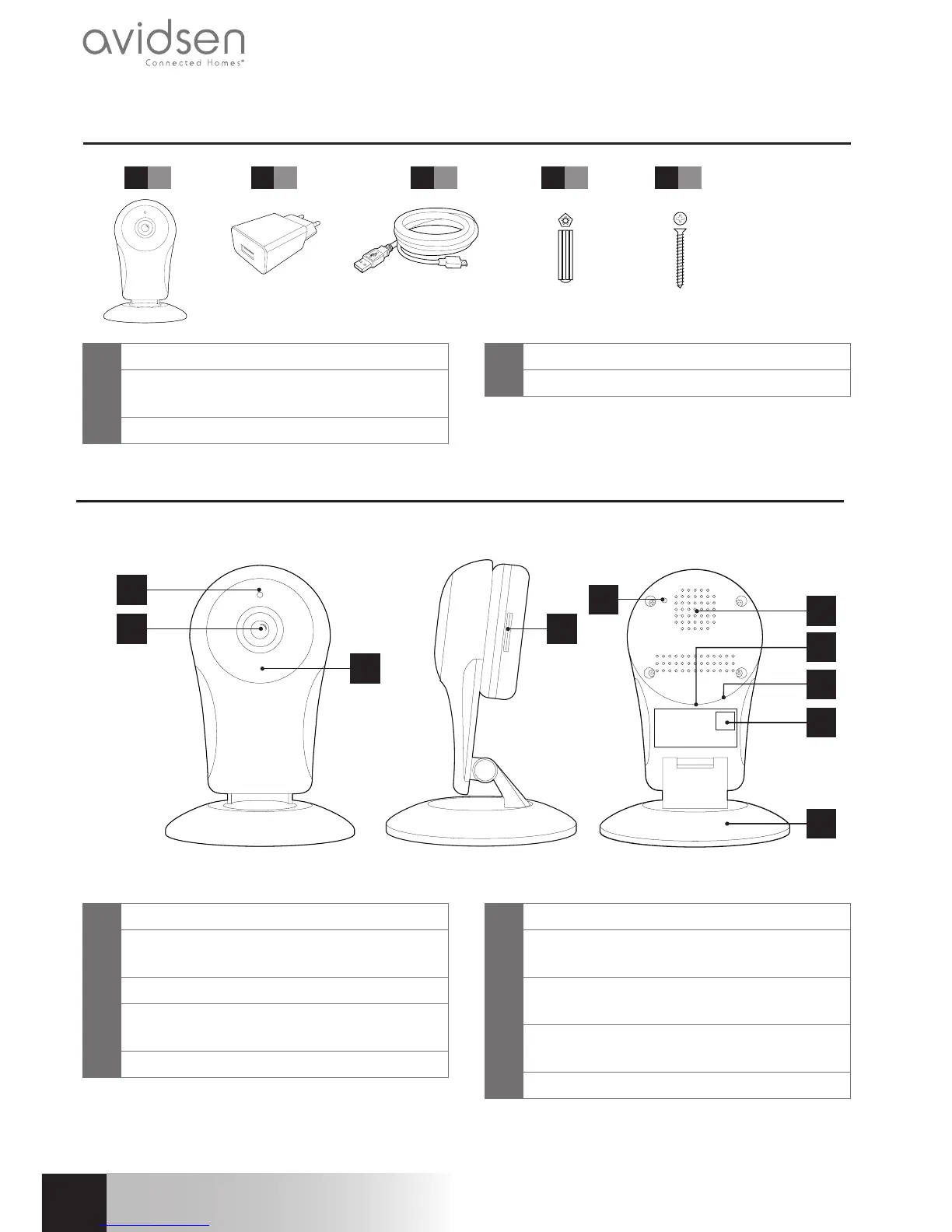 avidsen
Connected Homes®