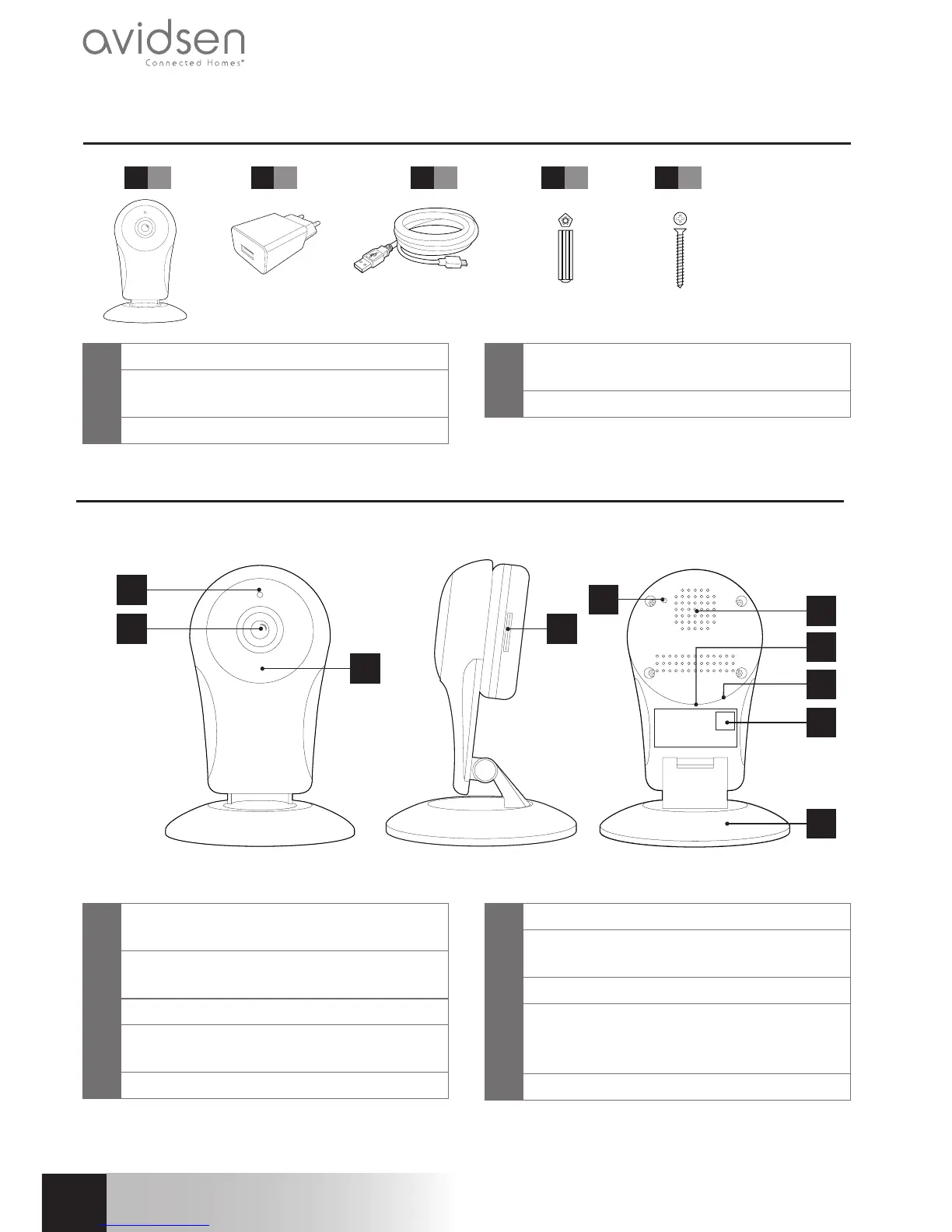 avidsen
Connected Homes®