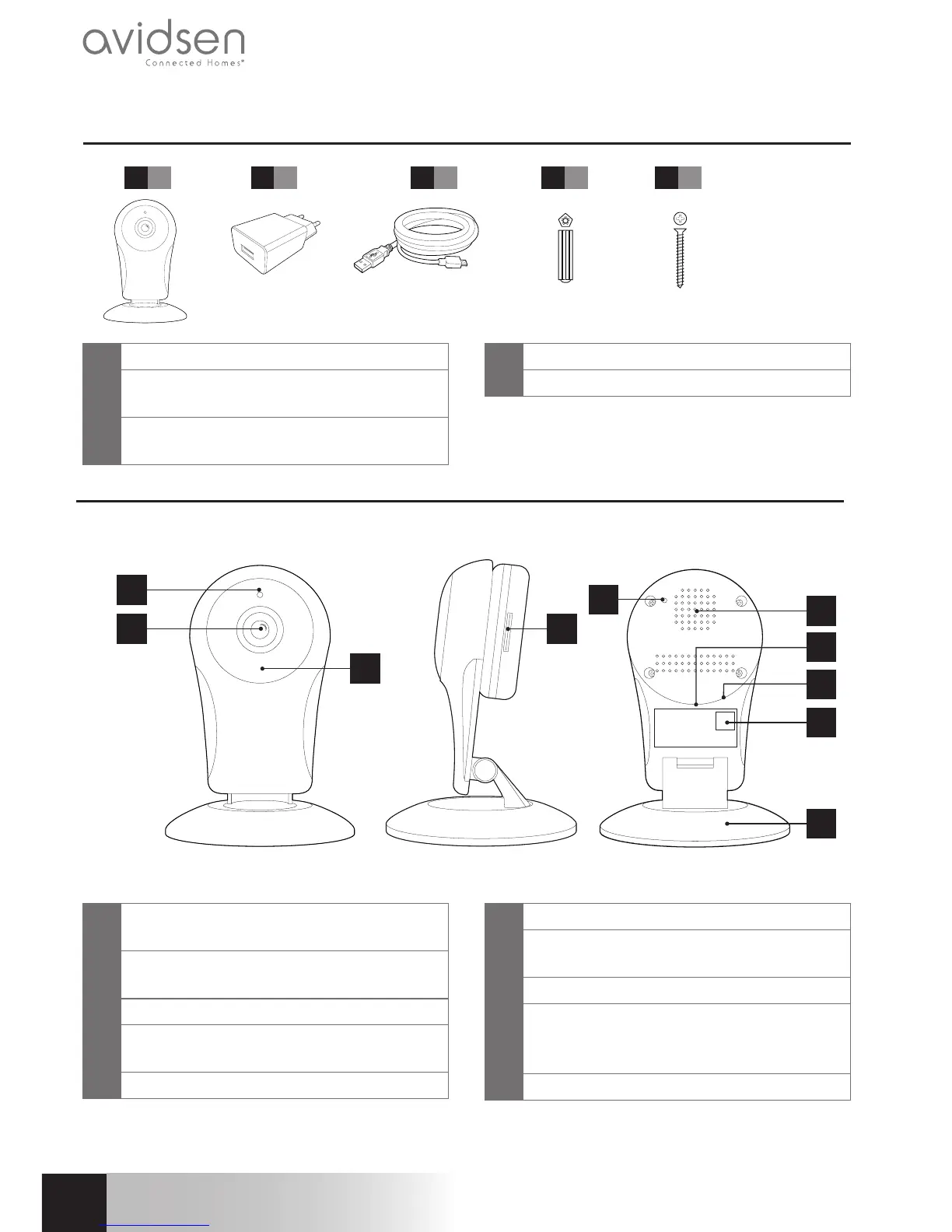 avidsen
Connected Homes®