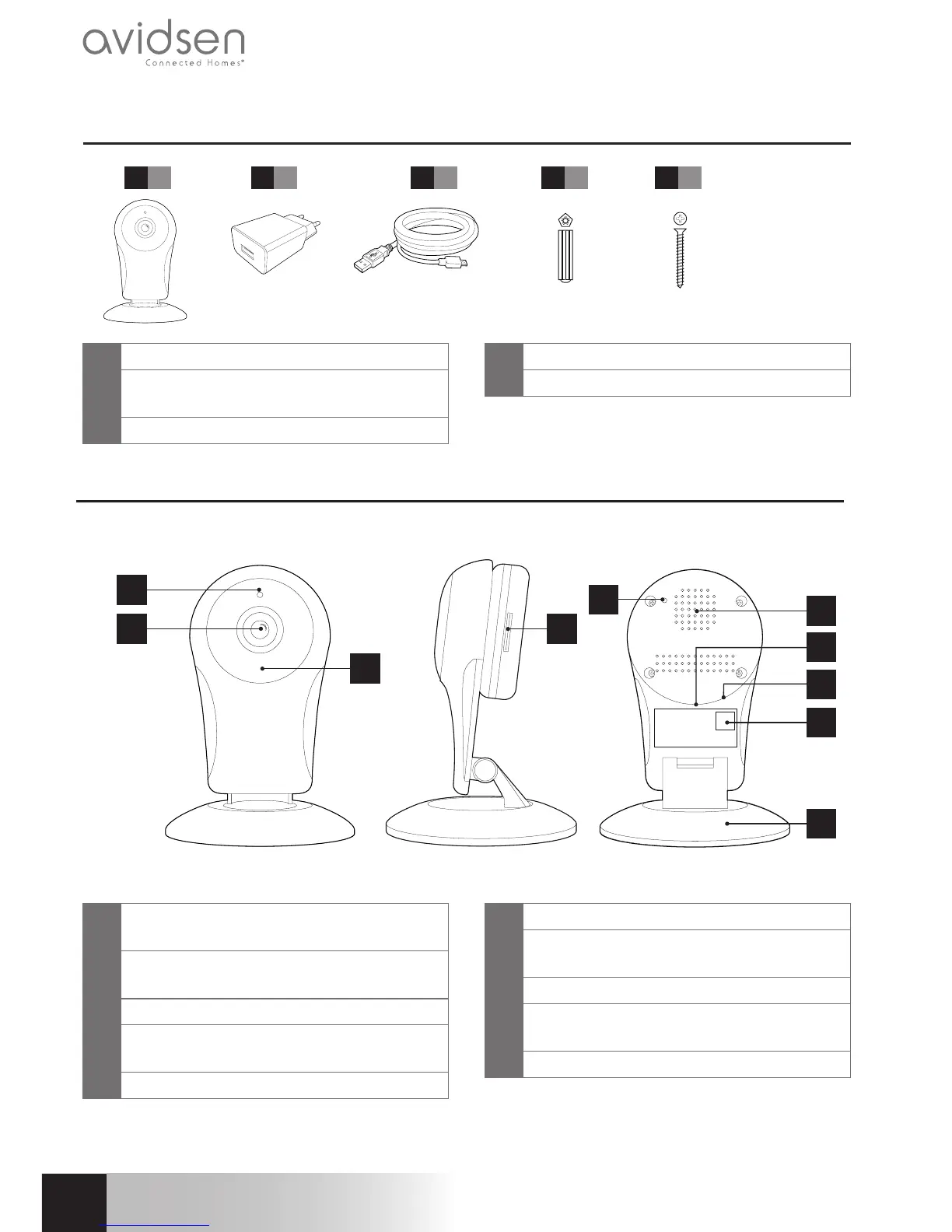 avidsen
Connected Homes®