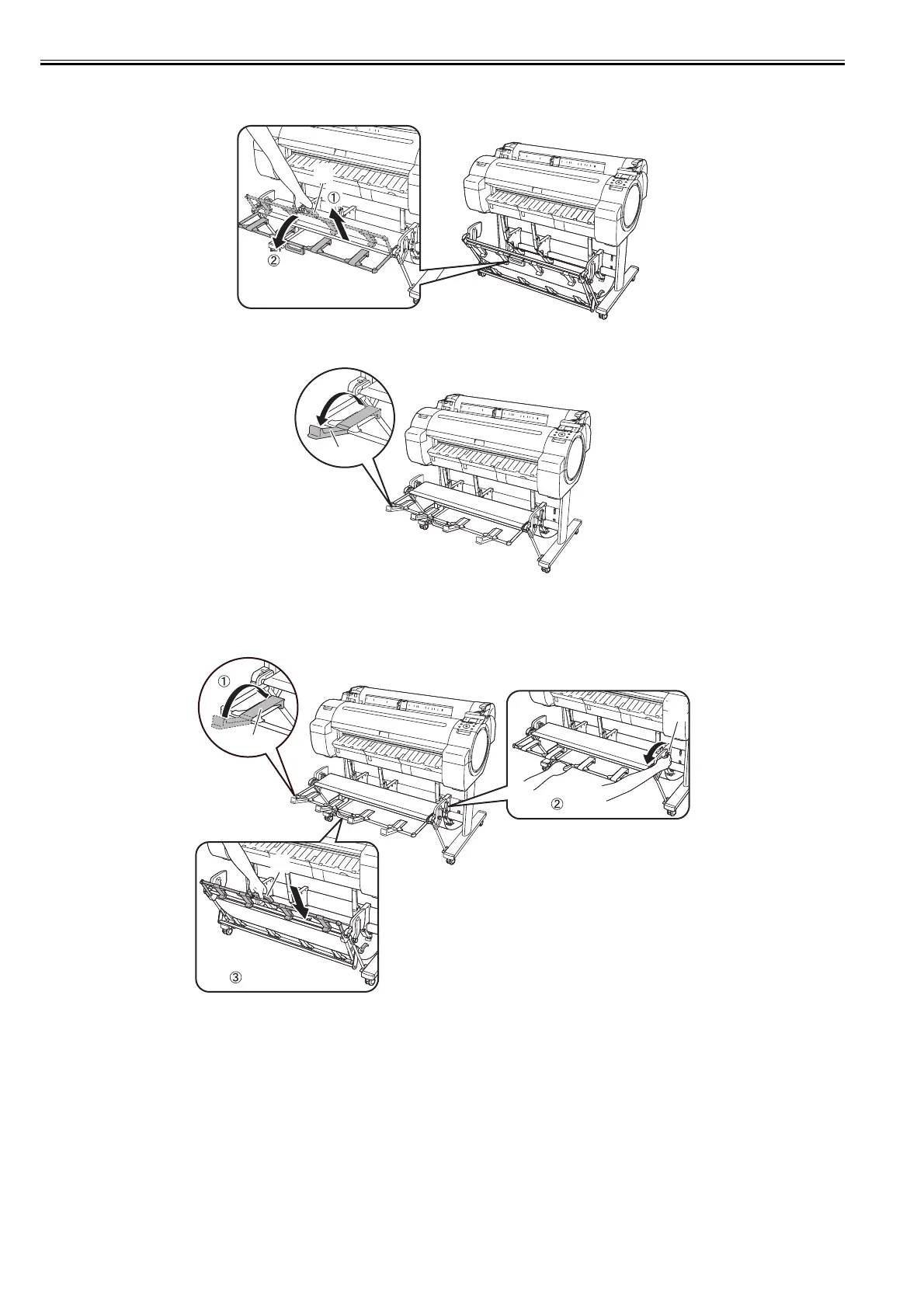 ①
②

①
②
③