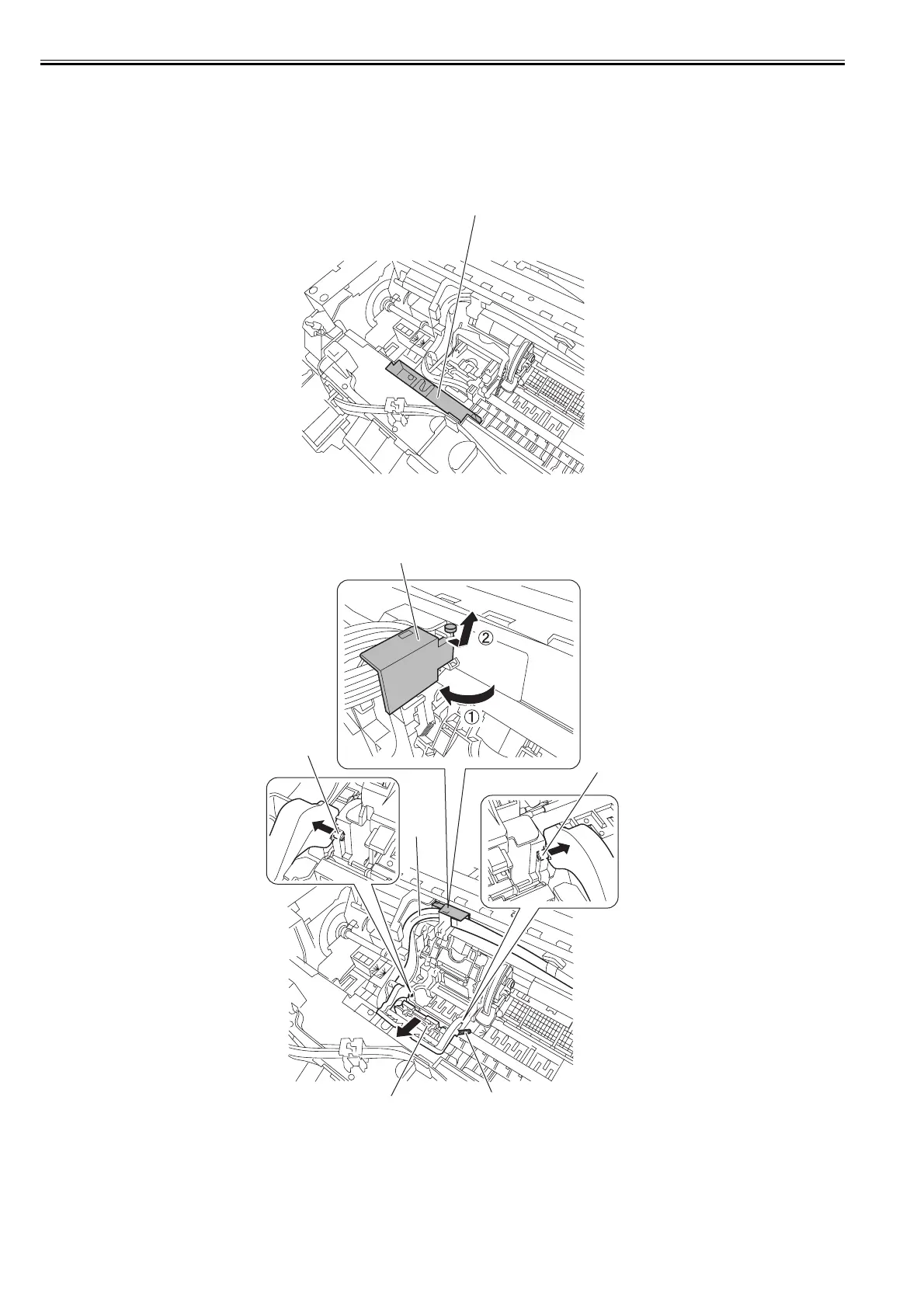 ②

①