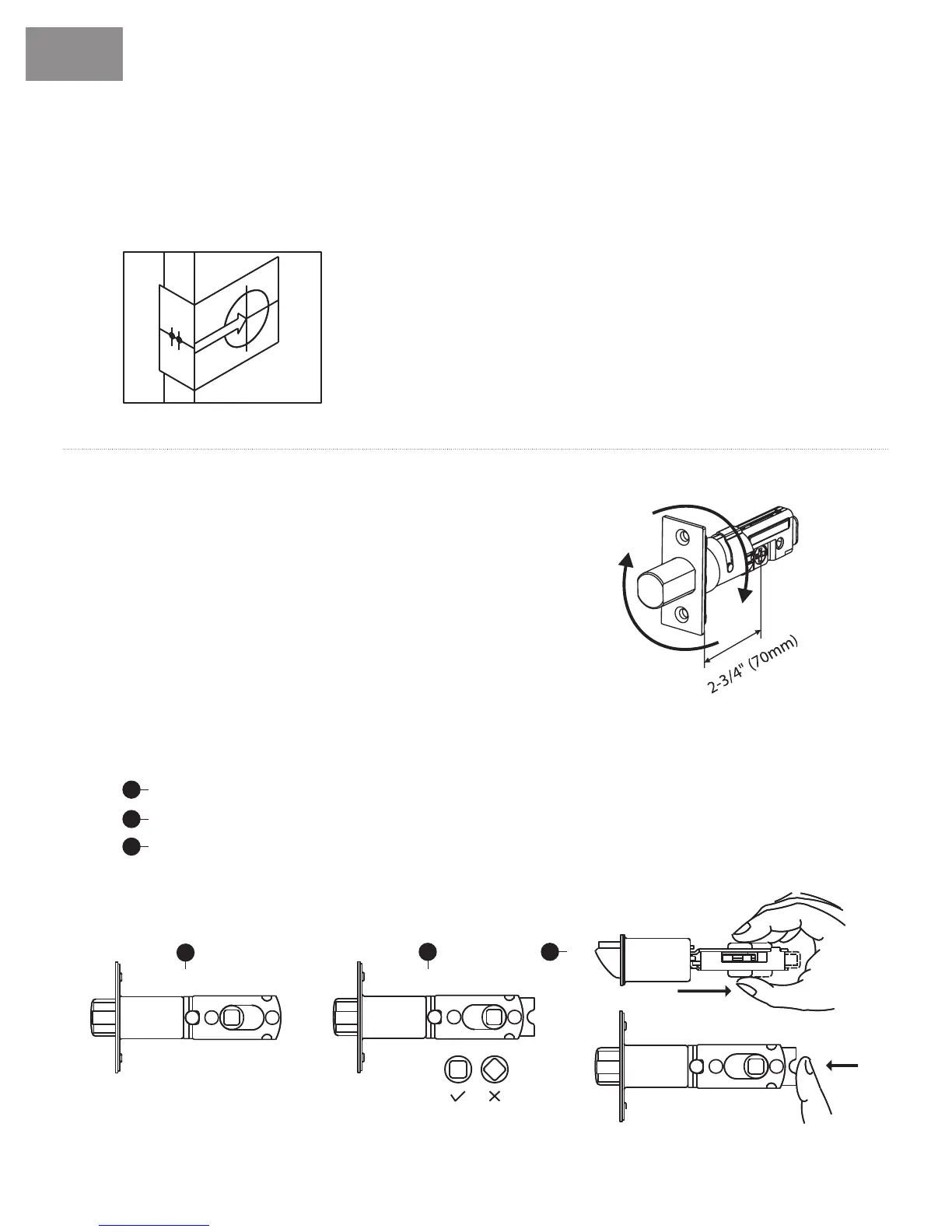 2-3/4" (70mm)